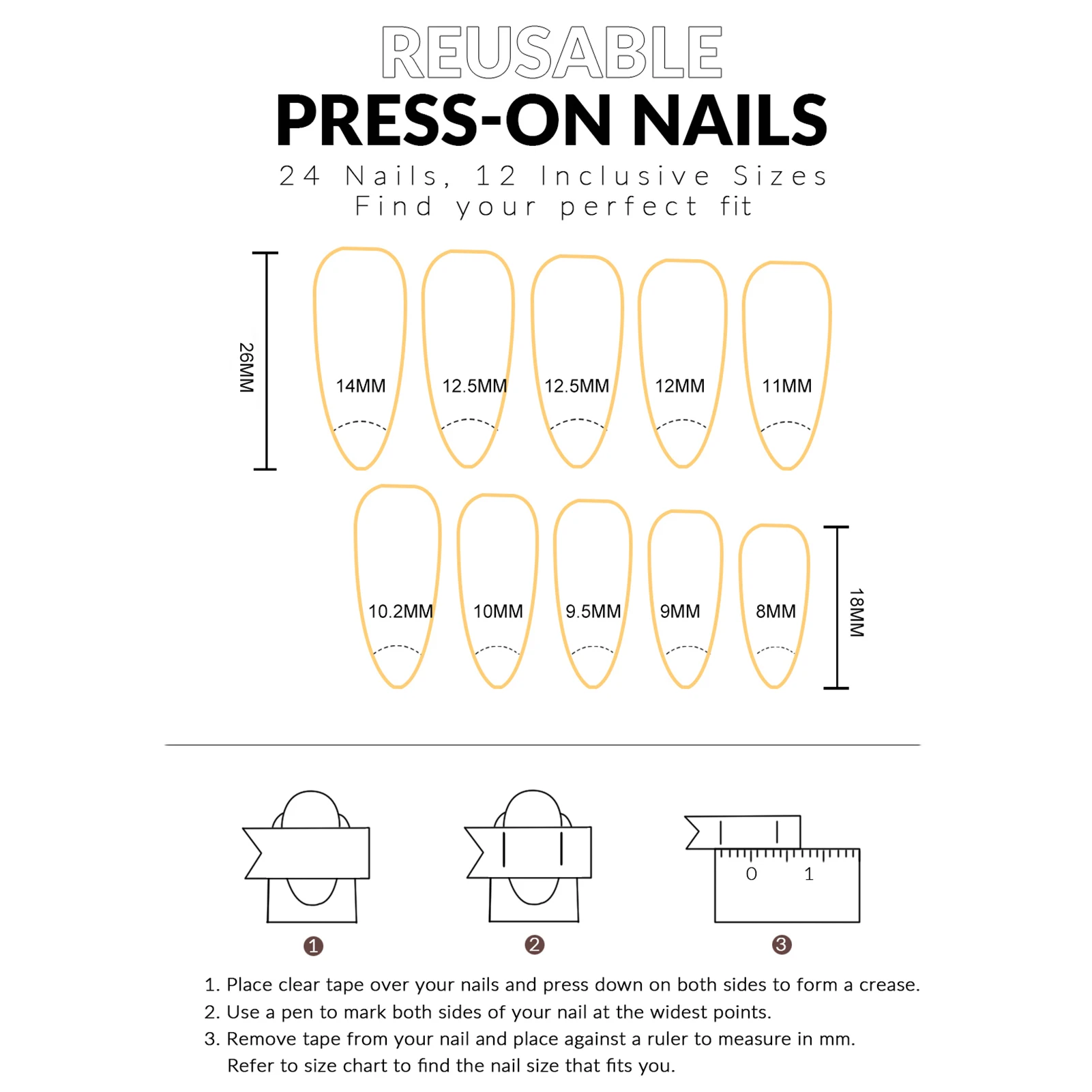 REUSABLE
PRESS-ON NAILS
24 Nails, 12 Inclusive Sizes
Find your perfect fit

26MM

14MM 12.5MM 12.5MM 12MM 11MM

10.2MM 10MM 9.5MM 9MM 8MM

18MM

0 1

1 2 3

1. Place clear tape over your nails and press down on both sides to form a crease.
2. Use a pen to mark both sides of your nail at the widest points.
3. Remove tape from your nail and place against a ruler to measure in mm. Refer to size chart to find the nail size that fits you.