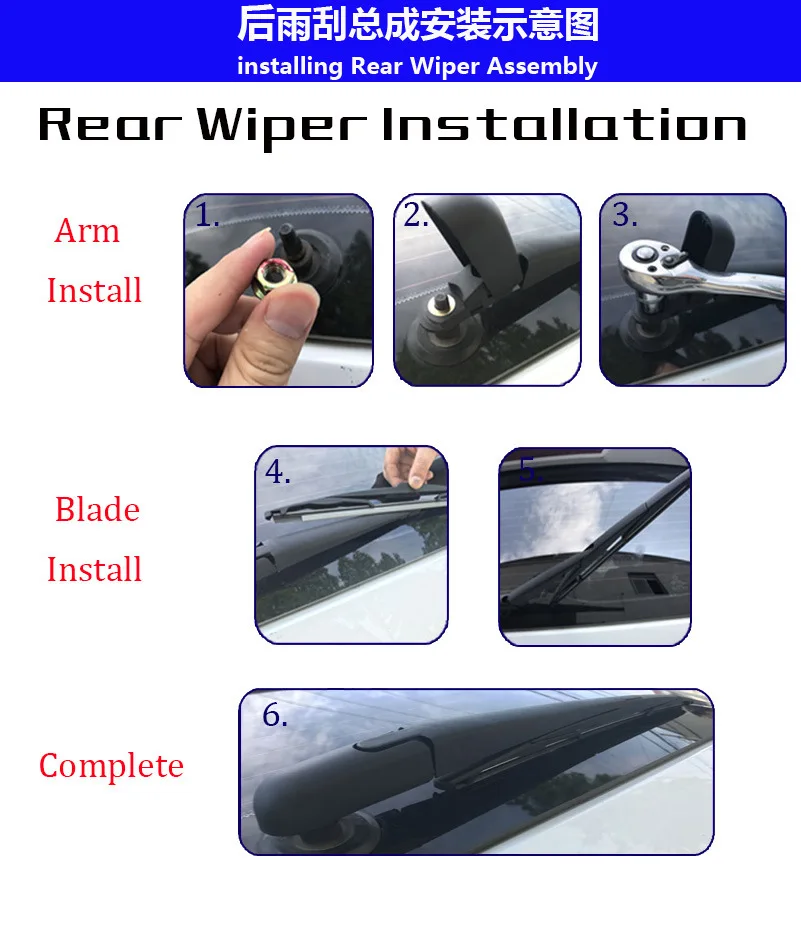 后雨刮总成安装示意图
installing Rear Wiper Assembly

Rear Wiper Installation

Arm Install

1.

2.

3.

Blade Install

4.

5.

Complete

6.