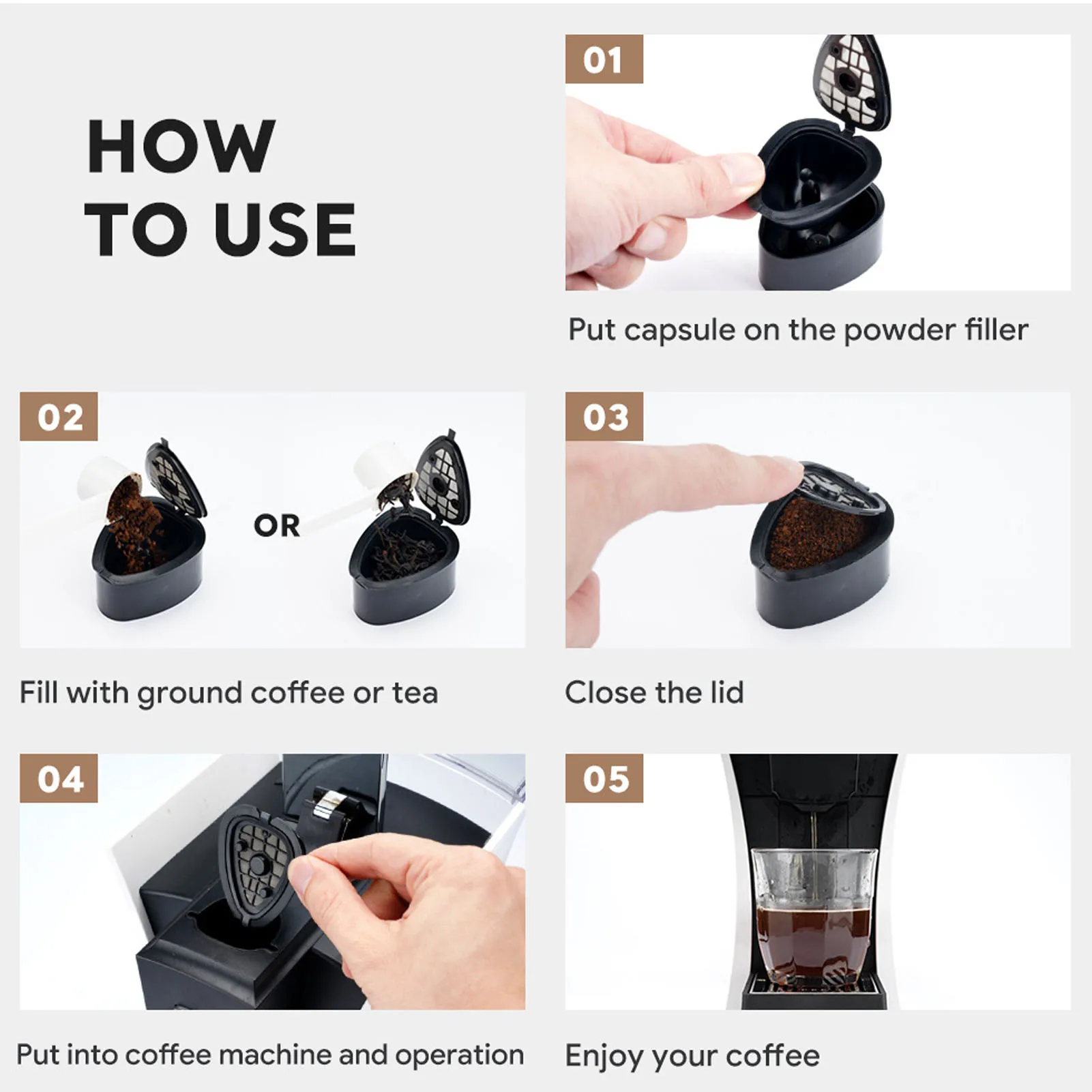 HOW TO USE

01

Put capsule on the powder filler

02

OR

Fill with ground coffee or tea

03

Close the lid

04

Put into coffee machine and operation

05

Enjoy your coffee