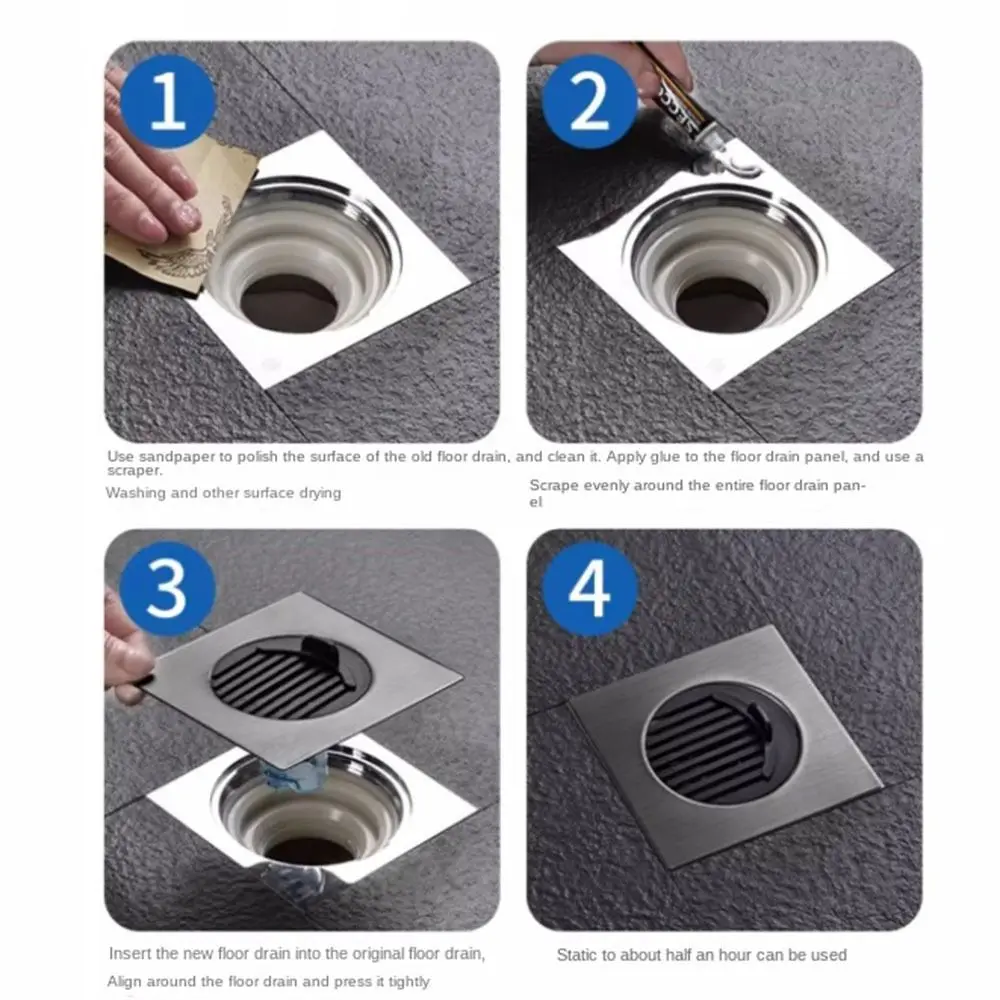 1

2

Use sandpaper to polish the surface of the old floor drain, and clean it. Apply glue to the floor drain panel, and use a scraper.

Washing and other surface drying

Scrape evenly around the entire floor drain panel

3

4

Insert the new floor drain into the original floor drain,

Align around the floor drain and press it tightly

Static to about half an hour can be used