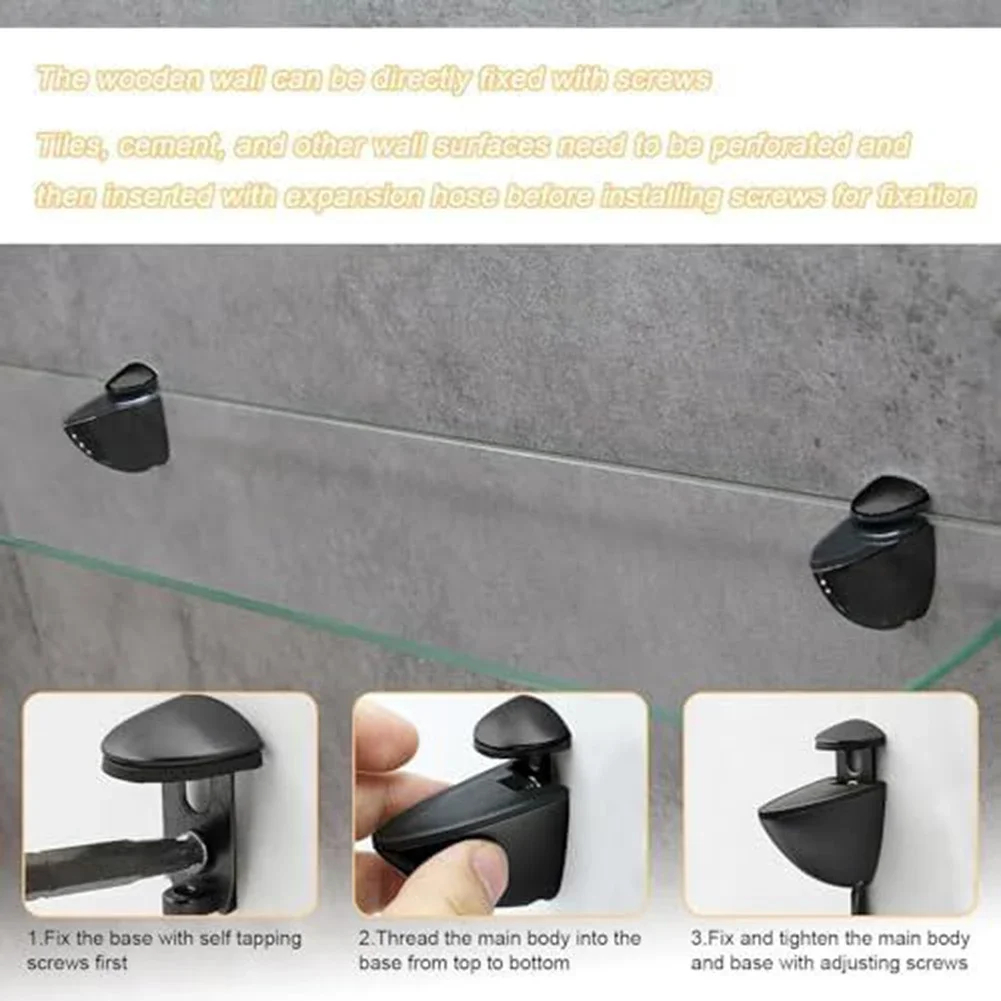 The wooden wall can be directly fixed with screws

Tiles, cement, and other wall surfaces need to be perforated and then inserted with expansion hose before installing screws for fixation

1.Fix the base with self tapping screws first

2.Thread the main body into the base from top to bottom

3.Fix and tighten the main body and base with adjusting screws