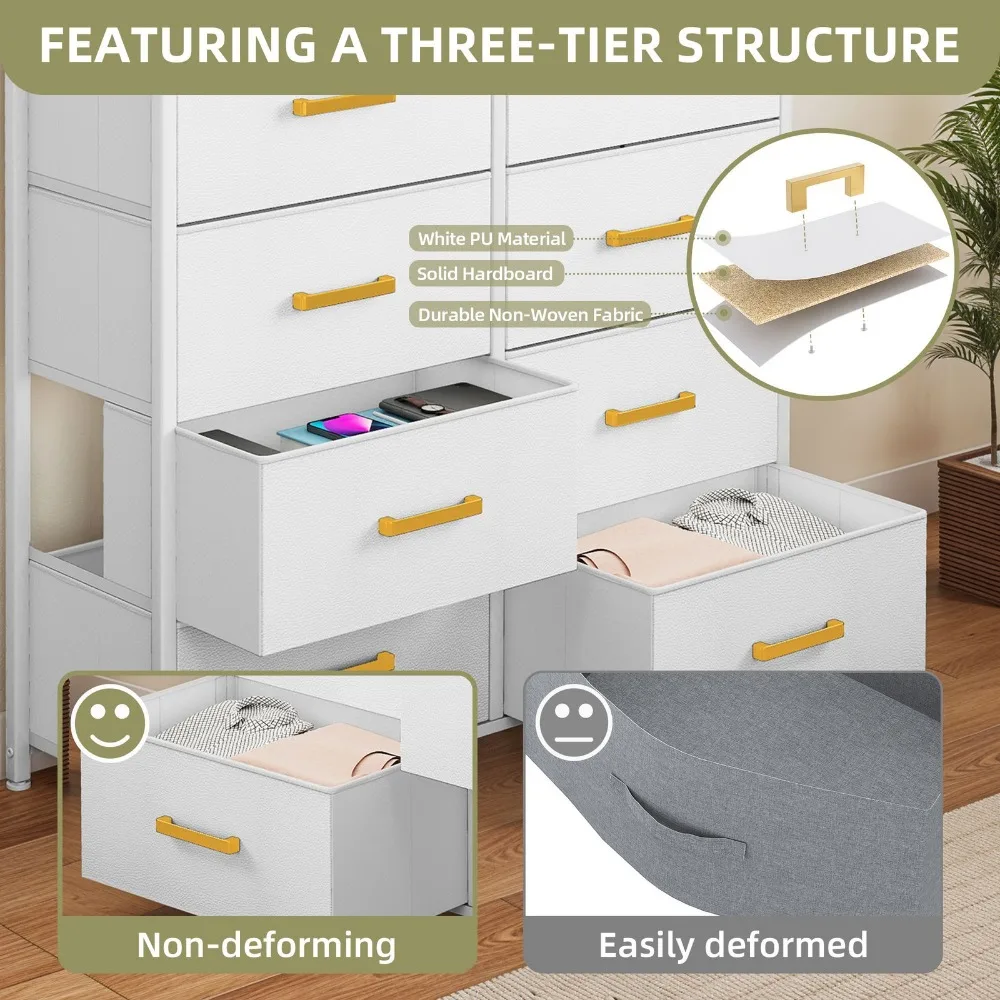 FEATURING A THREE-TIER STRUCTURE

White PU Material

Solid Hardboard

Durable Non-Woven Fabric

Non-deforming

Easily deformed