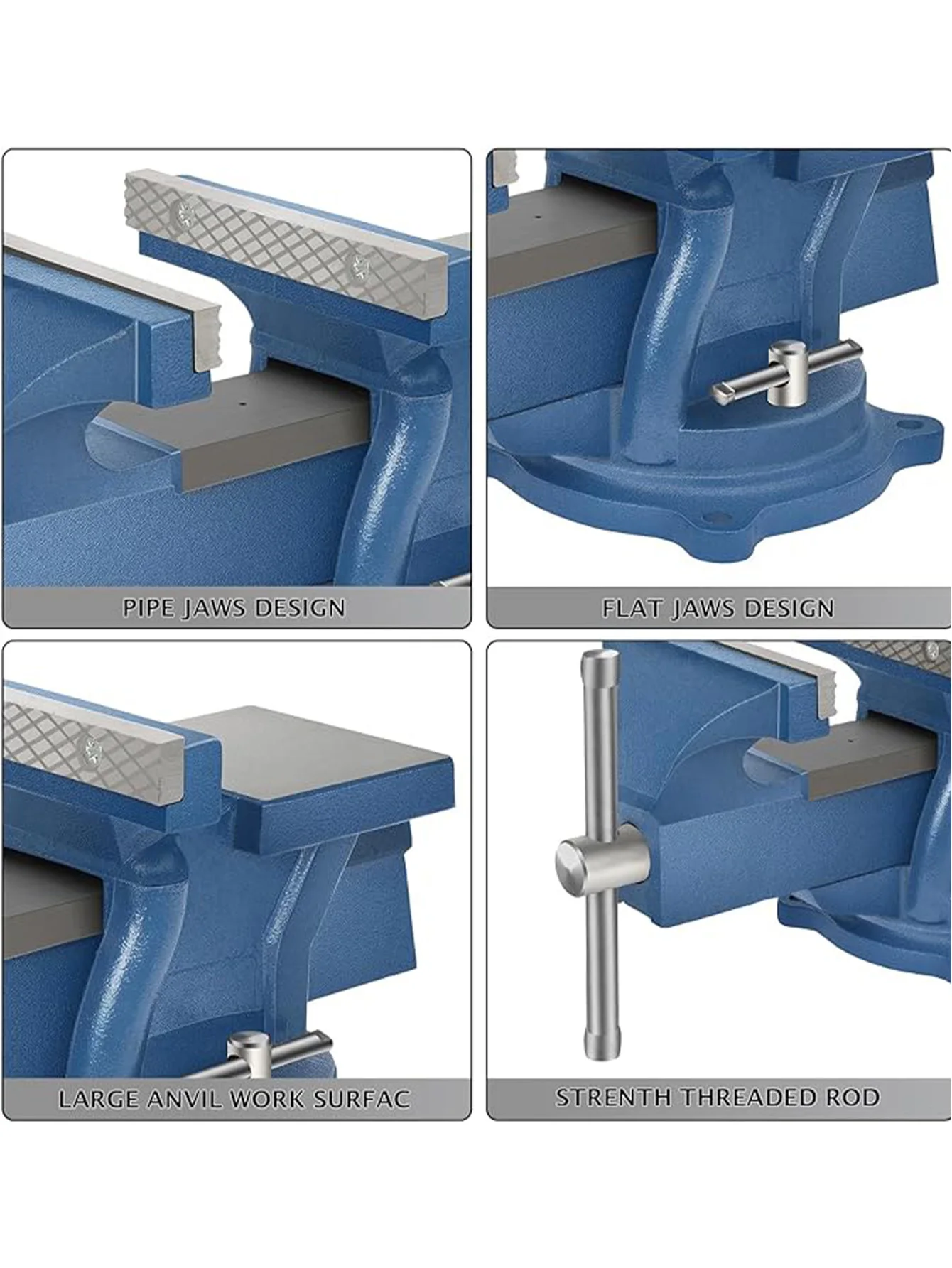 PIPE JAWS DESIGN

FLAT JAWS DESIGN

LARGE ANVIL WORK SURFAC

STRENTH THREADED ROD