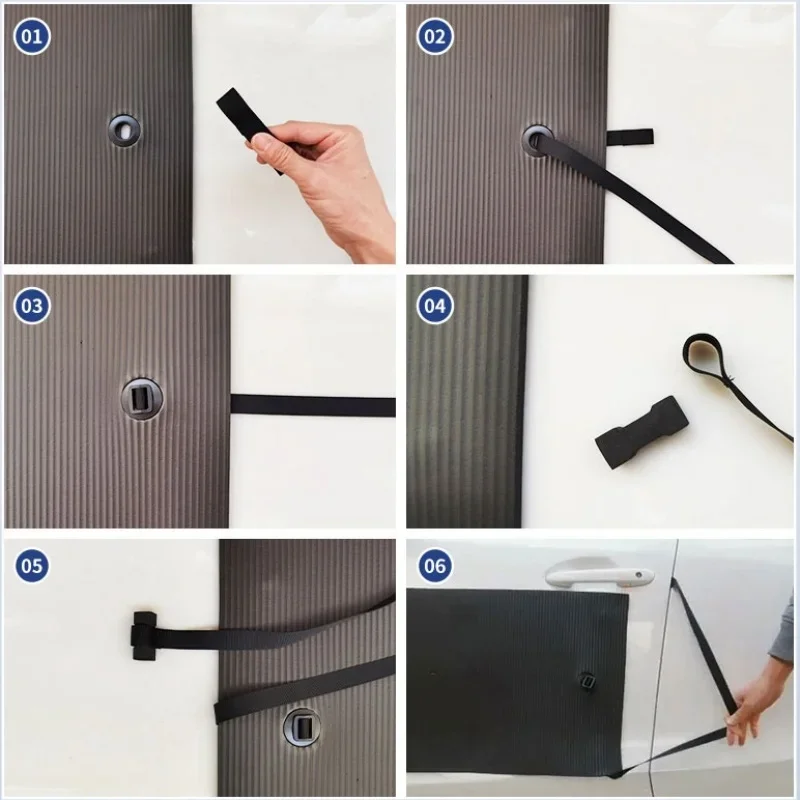 01

02

03

04

05

06