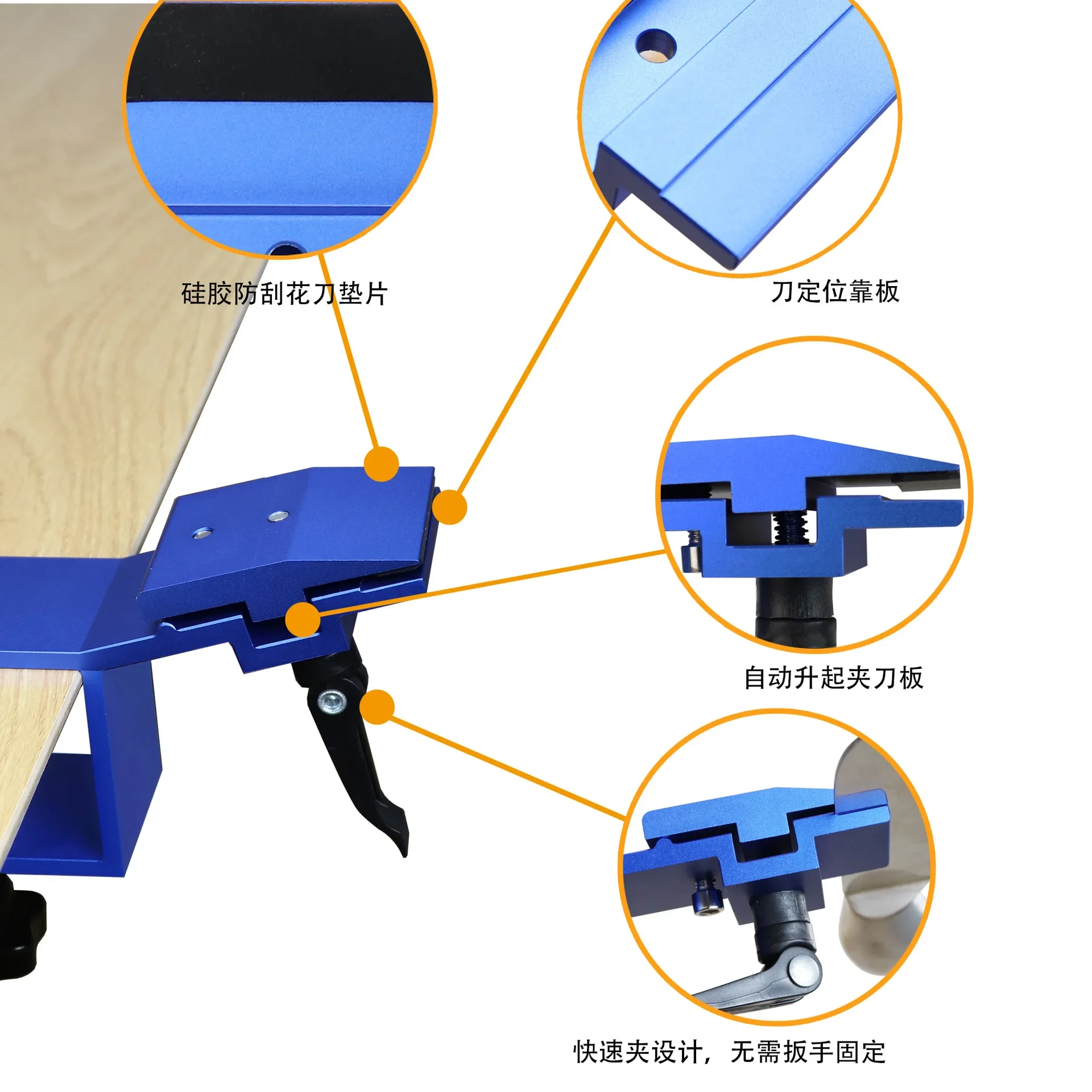 硅胶防刮花刀垫片

刀定位靠板

自动升起夹刀板

快速夹设计，无需扳手固定