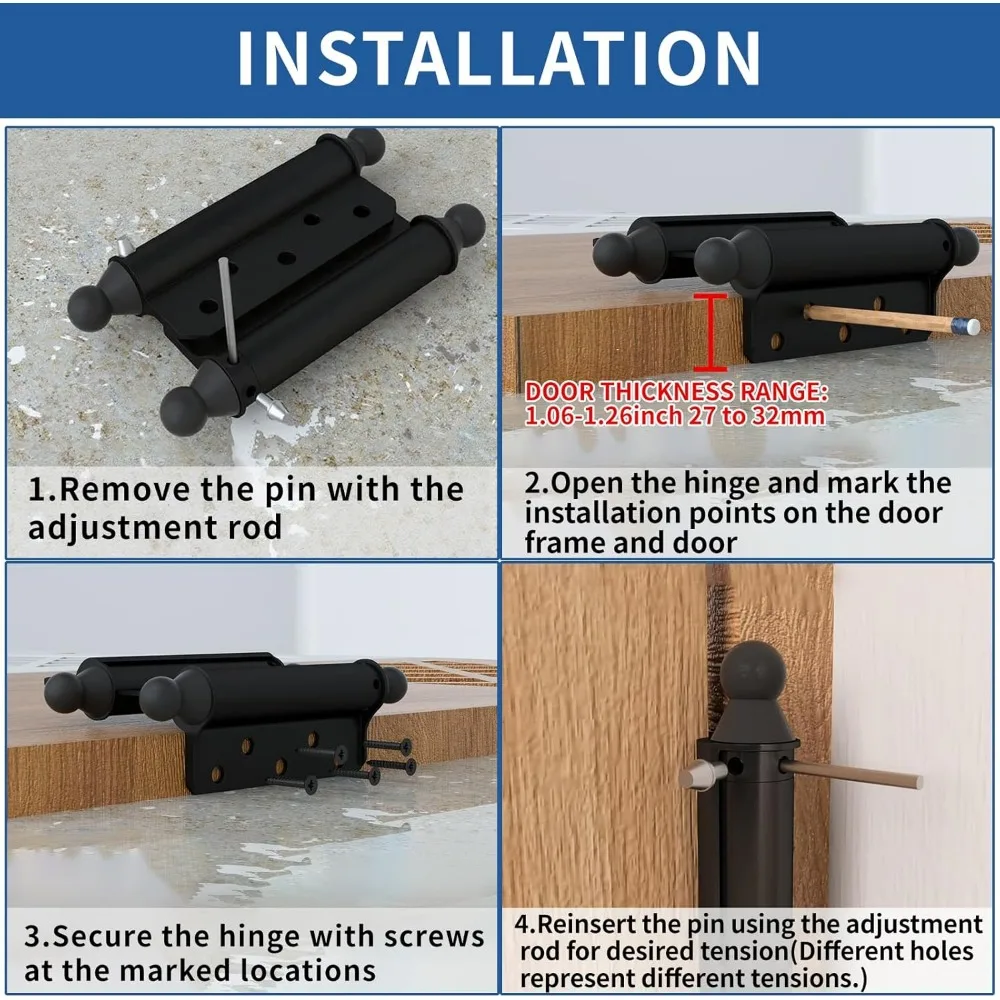 INSTALLATION

1.Remove the pin with the adjustment rod

DOOR THICKNESS RANGE: 1.06-1.26inch 27 to 32mm

2.Open the hinge and mark the installation points on the door frame and door

3.Secure the hinge with screws at the marked locations

4.Reinsert the pin using the adjustment rod for desired tension(Different holes represent different tensions.)