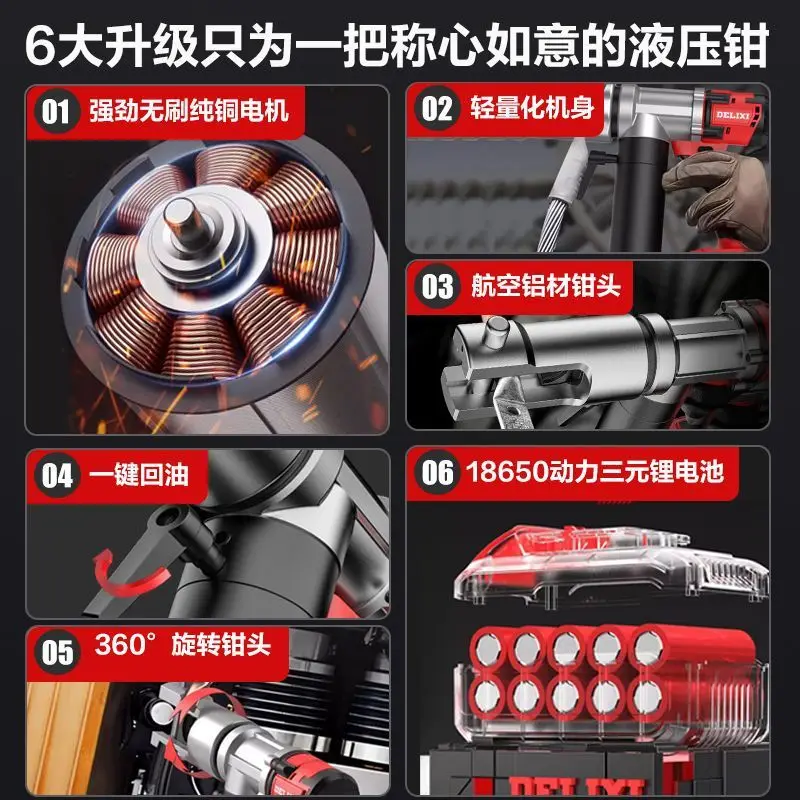 6大升级只为一把称心如意的液压钳

01 强劲无刷纯铜电机

02 轻量化机身

DELIXI

03 航空铝材钳头

04 一键回油

05 360° 旋转钳头

06 18650动力三元锂电池

DELIXI