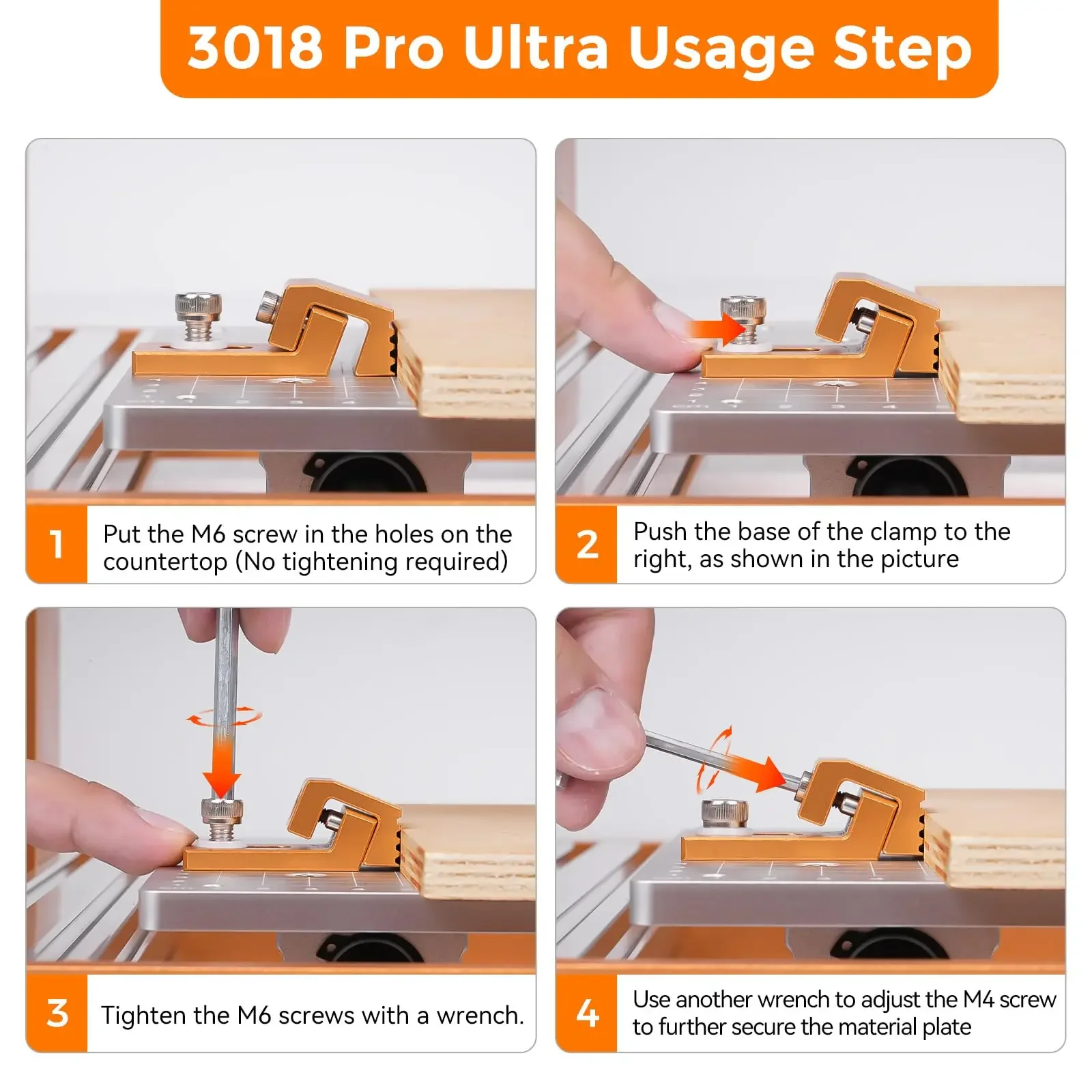 3018 Pro Ultra Usage Step

1
Put the M6 screw in the holes on the countertop (No tightening required)

2
Push the base of the clamp to the right, as shown in the picture

3
Tighten the M6 screws with a wrench.

4
Use another wrench to adjust the M4 screw to further secure the material plate