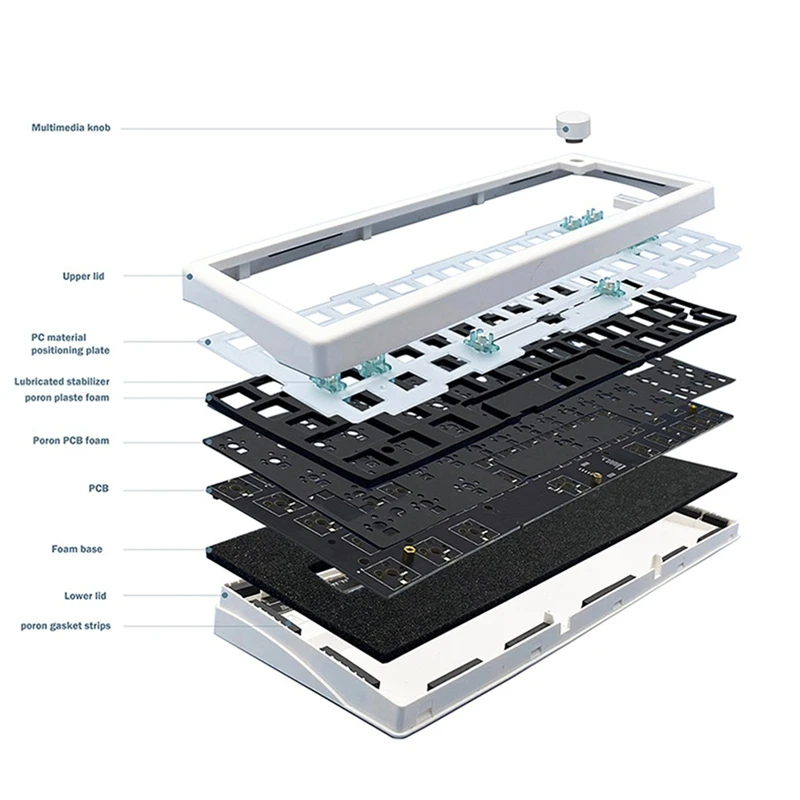 Multimedia knob

Upper lid

PC material positioning plate

Lubricated stabilizer

poron plaste foam

Poron PCB foam

PCB

Foam base

Lower lid

poron gasket strips