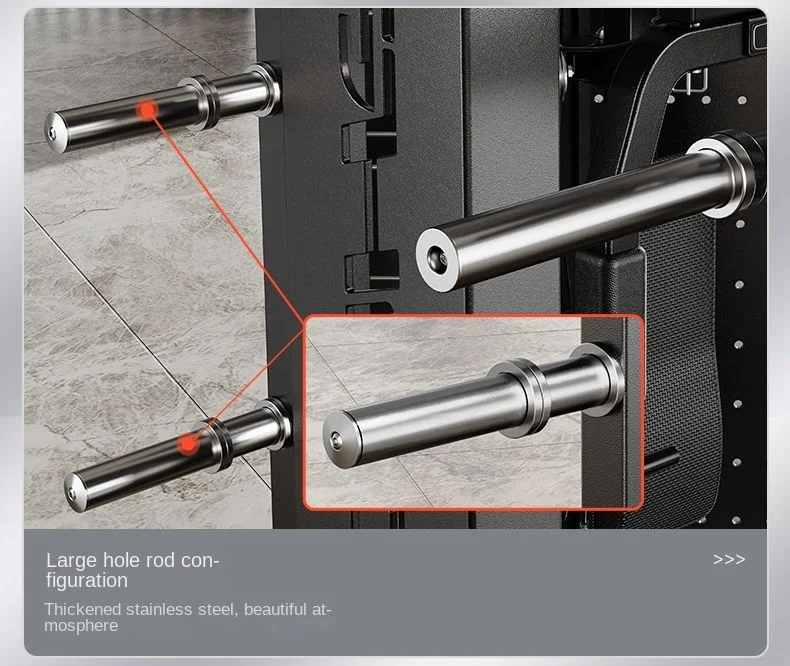 Large hole rod configuration

>>>

Thickened stainless steel, beautiful atmosphere