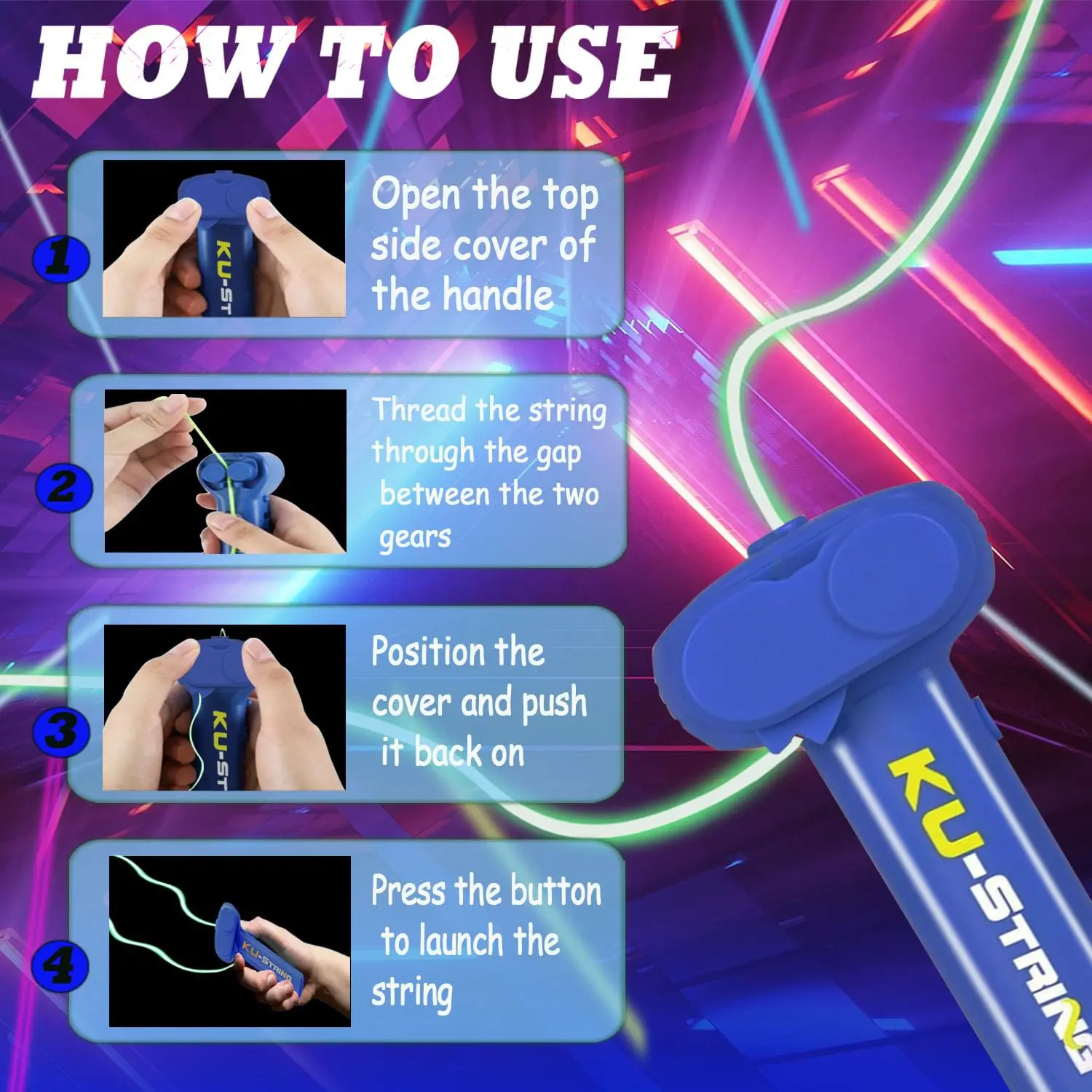 HOW TO USE

1

KU-ST

Open the top side cover of the handle

2

Thread the string through the gap between the two gears

3

KU-ST

Position the cover and push it back on

4

KU-STRING

Press the button to launch the string

KU-STRING