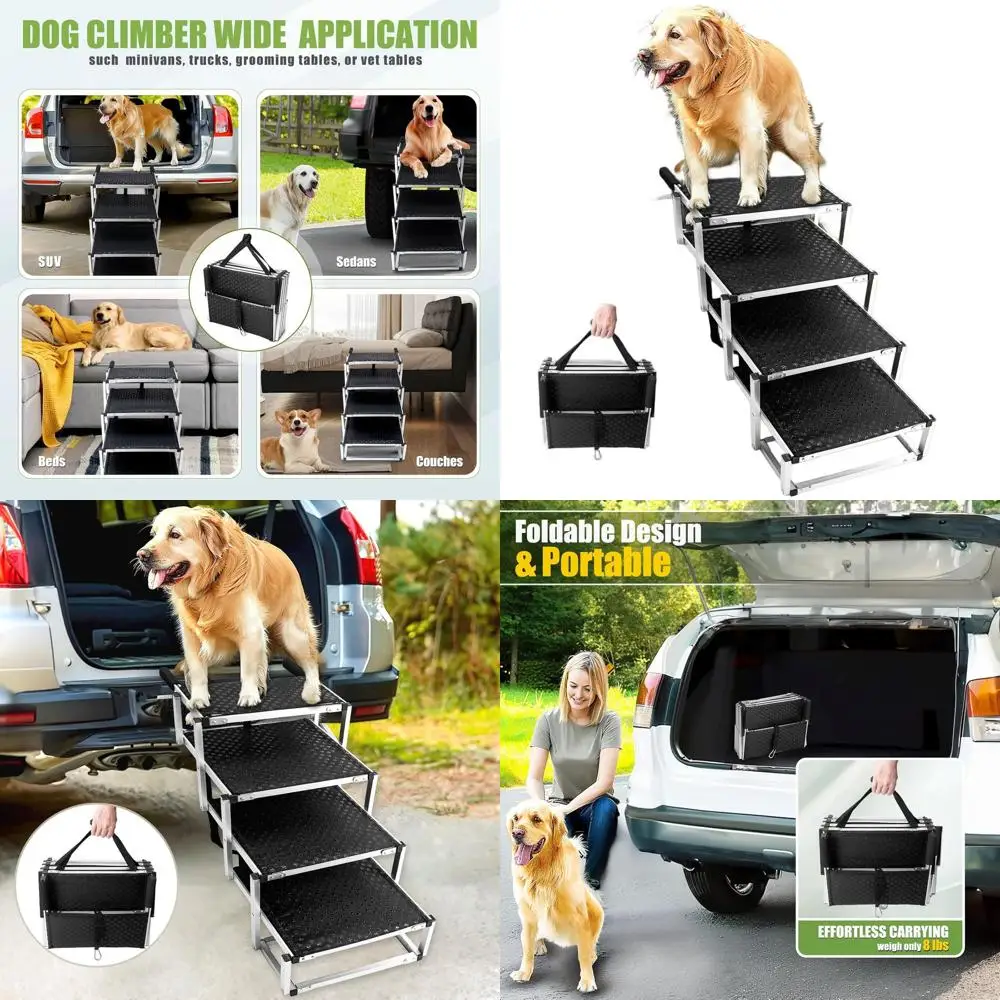 DOG CLIMBER WIDE APPLICATION
such minivans, trucks, grooming tables, or vet tables

SUV

Sedans

Beds

Couches

Foldable Design
& Portable

EFFORTLESS CARRYING
weigh only 8 lbs