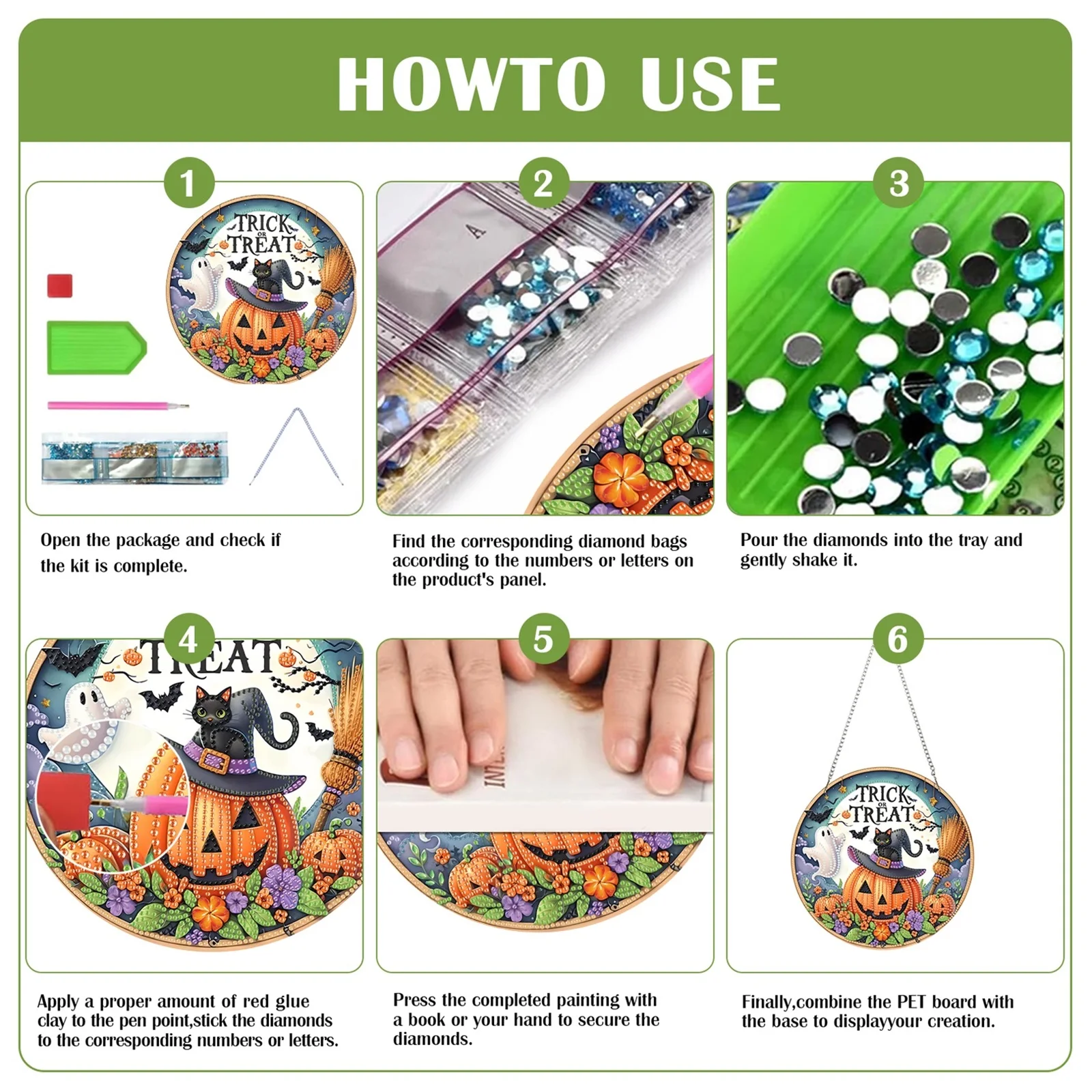 HOWTO USE

1

TRICK OR TREAT

Open the package and check if the kit is complete.

2

A

Find the corresponding diamond bags according to the numbers or letters on the product's panel.

3

Pour the diamonds into the tray and gently shake it.

4

TREAT

Apply a proper amount of red glue clay to the pen point,stick the diamonds to the corresponding numbers or letters.

5

Press the completed painting with a book or your hand to secure the diamonds.

6

TRICK OR TREAT

Finally,combine the PET board with the base to displayyour creation.