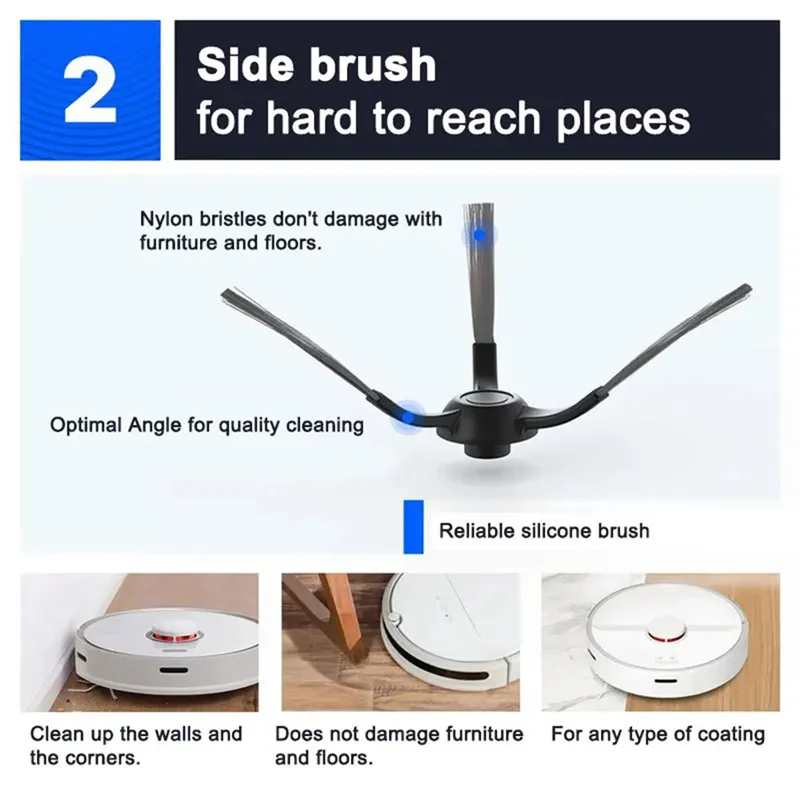 2

Side brush
for hard to reach places

Nylon bristles don't damage with furniture and floors.

Optimal Angle for quality cleaning

Reliable silicone brush

Clean up the walls and the corners.

Does not damage furniture and floors.

For any type of coating