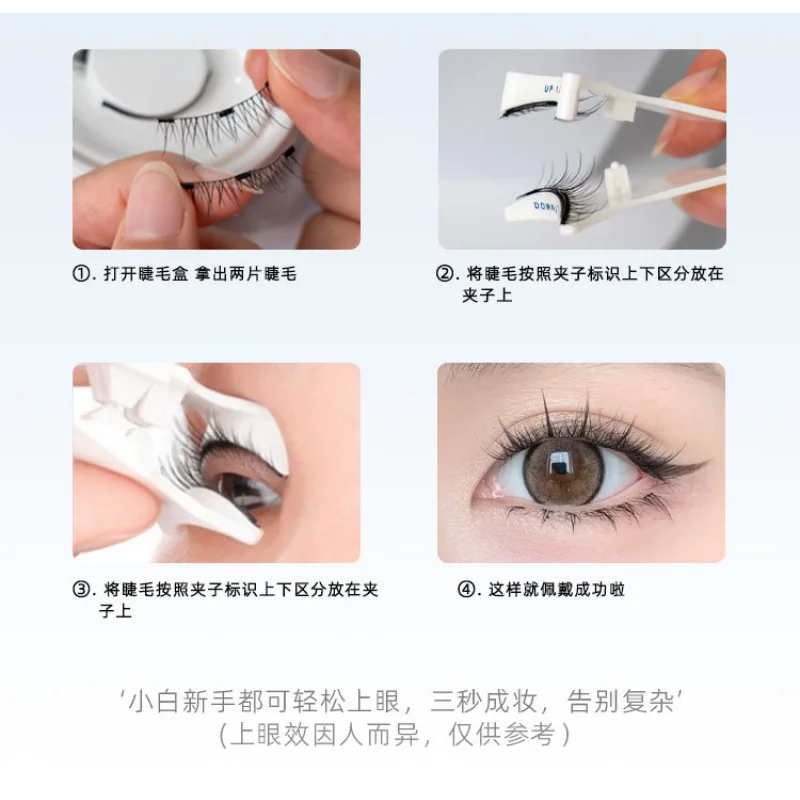 UP

DOWN

①. 打开睫毛盒 拿出两片睫毛

②. 将睫毛按照夹子标识上下区分放在夹子上

③. 将睫毛按照夹子标识上下区分放在夹子上

④. 这样就佩戴成功啦

‘小白新手都可轻松上眼，三秒成妆，告别复杂’
（上眼效因人而异，仅供参考）