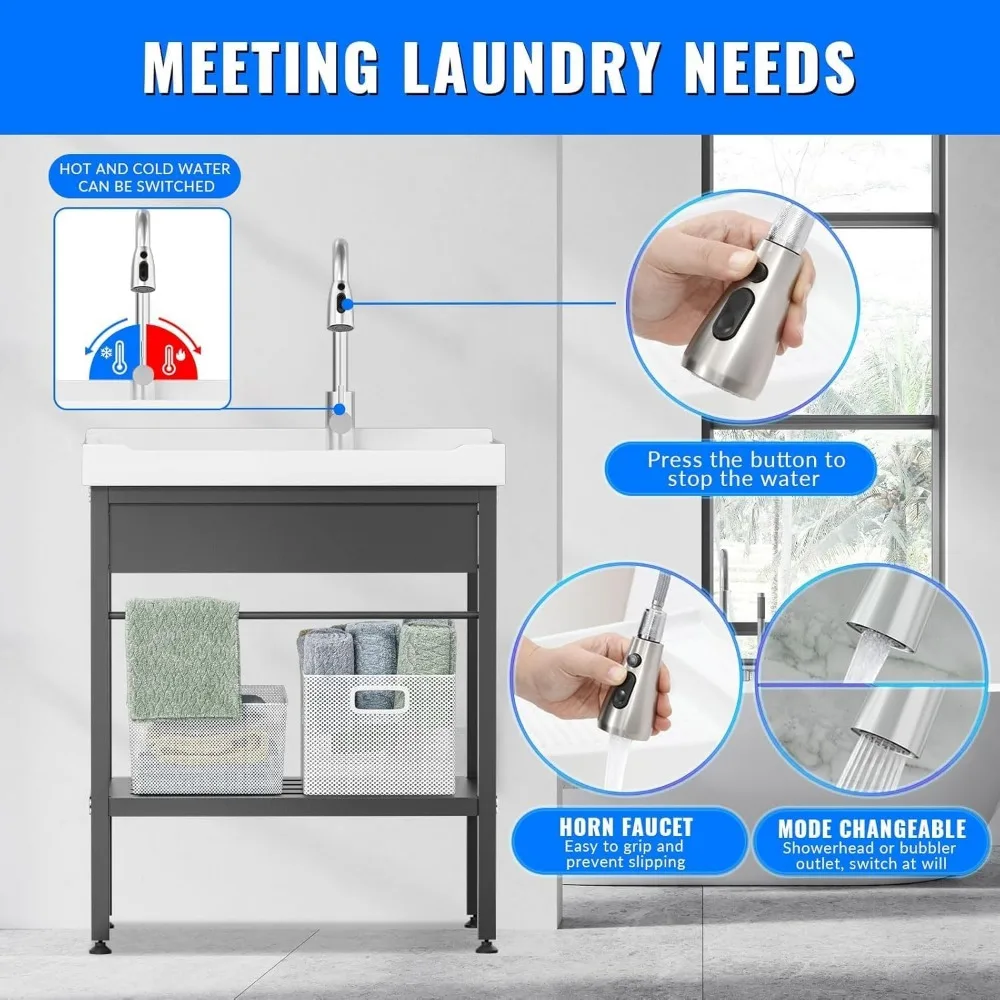 MEETING LAUNDRY NEEDS

HOT AND COLD WATER CAN BE SWITCHED

Press the button to stop the water

HORN FAUCET
Easy to grip and prevent slipping

MODE CHANGEABLE
Showerhead or bubbler outlet, switch at will