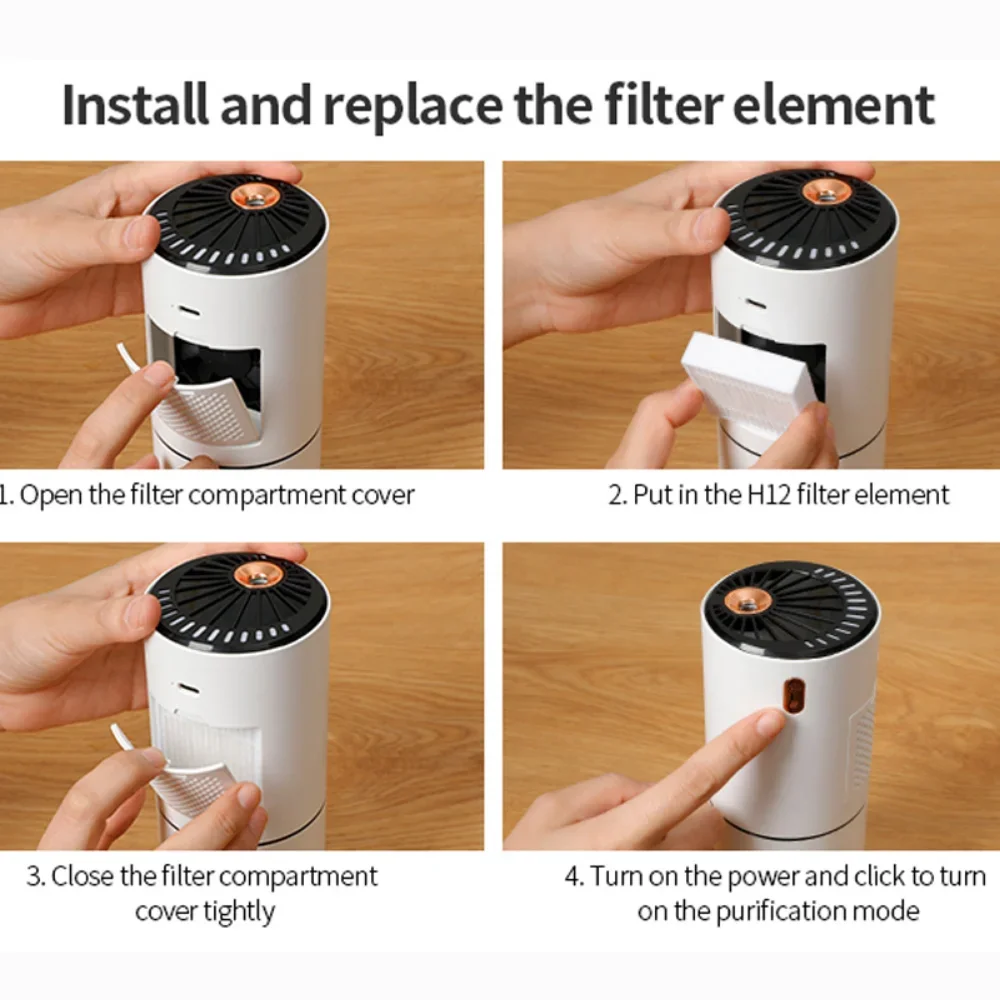 Install and replace the filter element

1. Open the filter compartment cover

2. Put in the H12 filter element

3. Close the filter compartment cover tightly

4. Turn on the power and click to turn on the purification mode