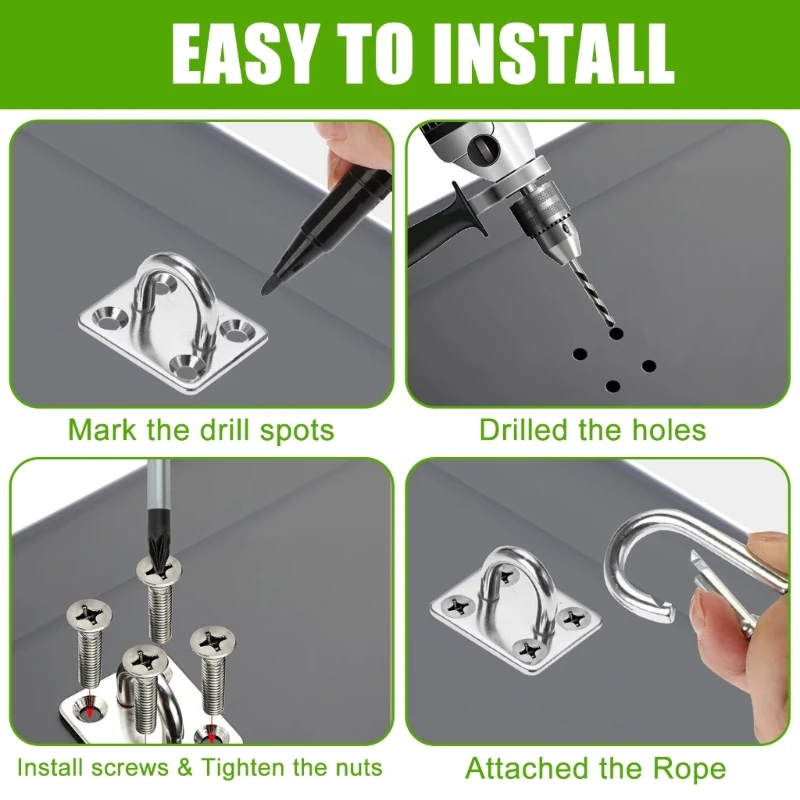 EASY TO INSTALL

Mark the drill spots

Drilled the holes

Install screws & Tighten the nuts

Attached the Rope