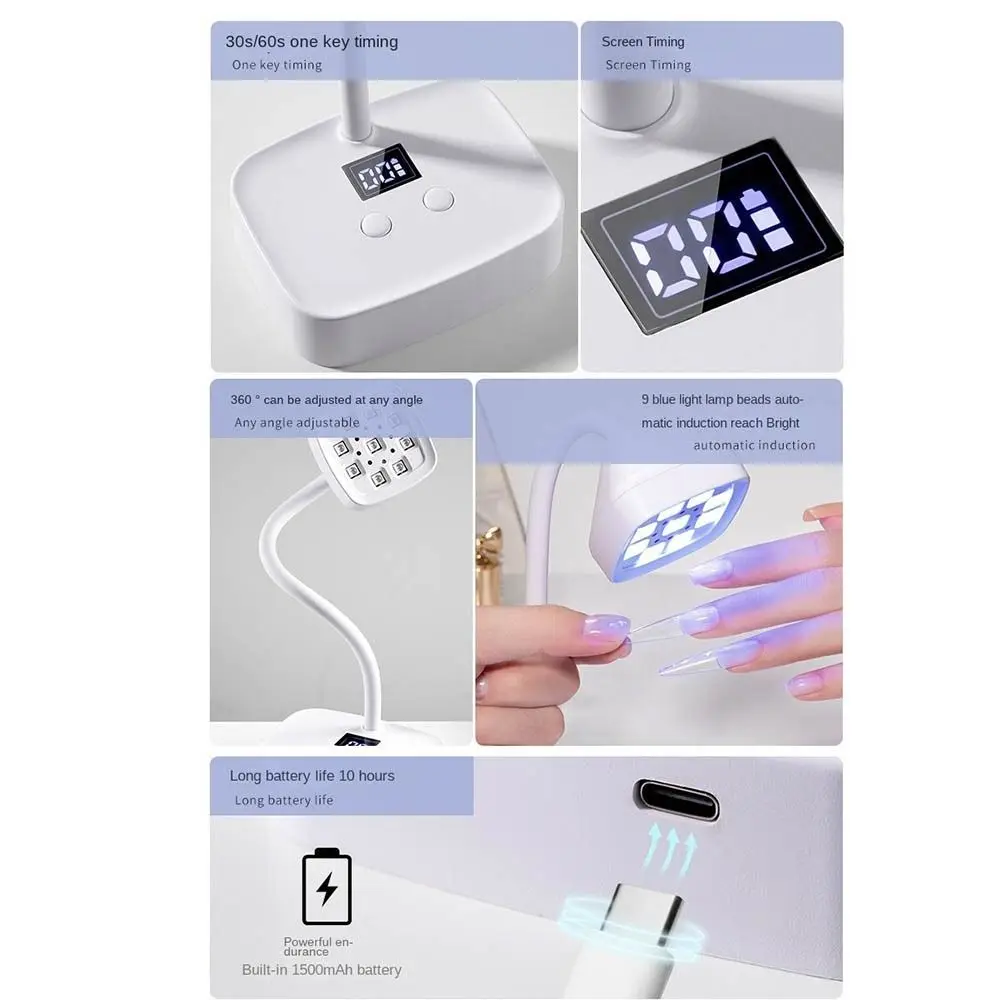 30s/60s one key timing
One key timing

Screen Timing
Screen Timing

360 ° can be adjusted at any angle
Any angle adjustable

9 blue light lamp beads automatic induction reach Bright
automatic induction

Long battery life 10 hours
Long battery life

Powerful endurance
Built-in 1500mAh battery