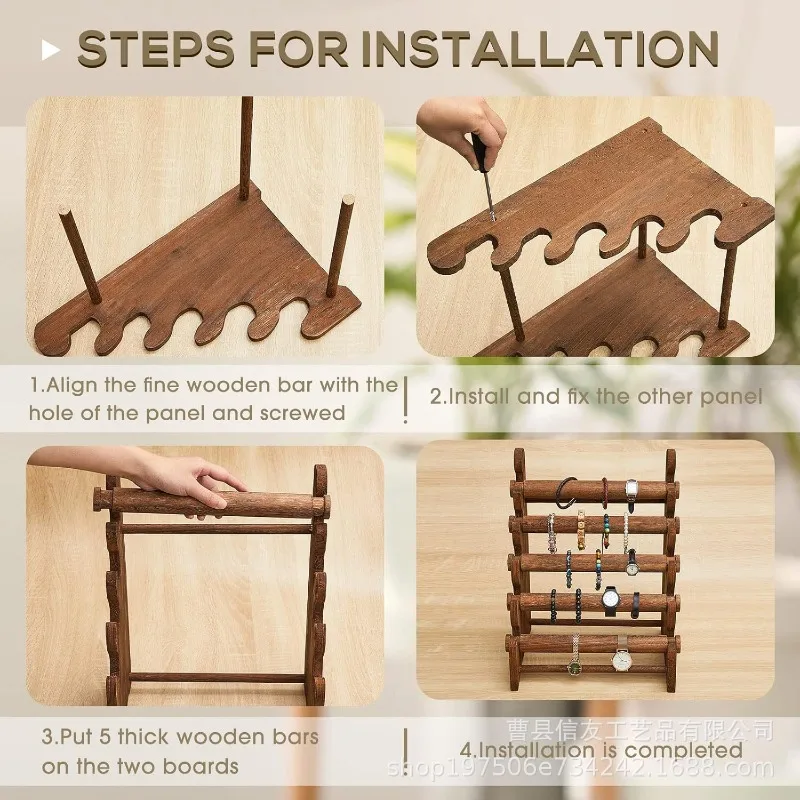 STEPS FOR INSTALLATION

1.Align the fine wooden bar with the hole of the panel and screwed

2.Install and fix the other panel

3.Put 5 thick wooden bars on the two boards

4.Installation is completed

曹县信友工艺品有限公司
shop197506e734242.1688.com