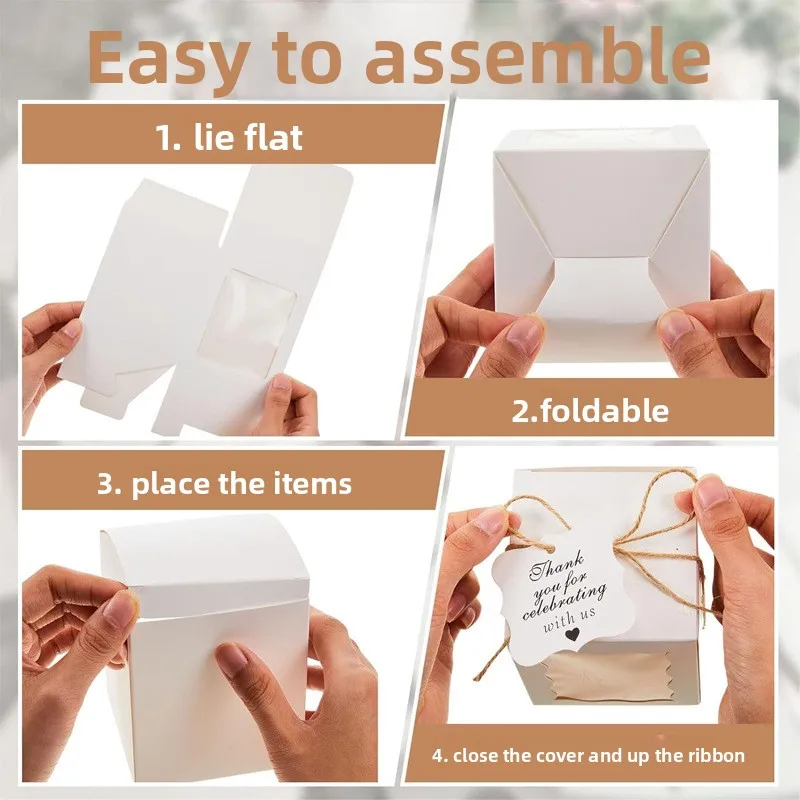 Easy to assemble

1. lie flat

2.foldable

3. place the items

Thank you for celebrating with us

4. close the cover and up the ribbon