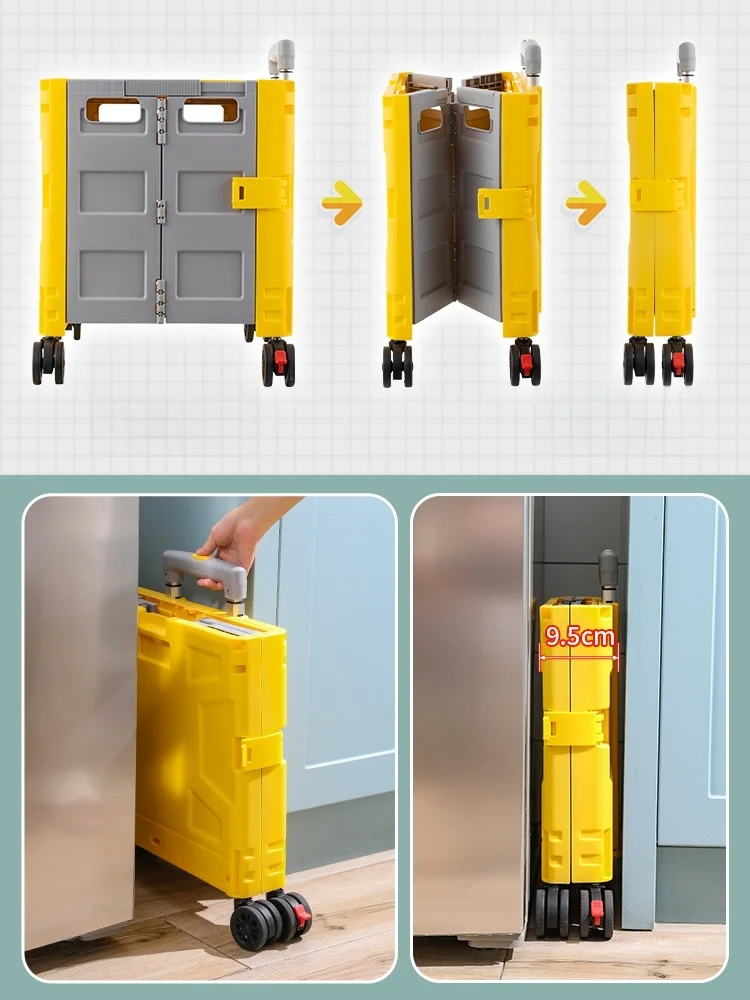 9.5cm