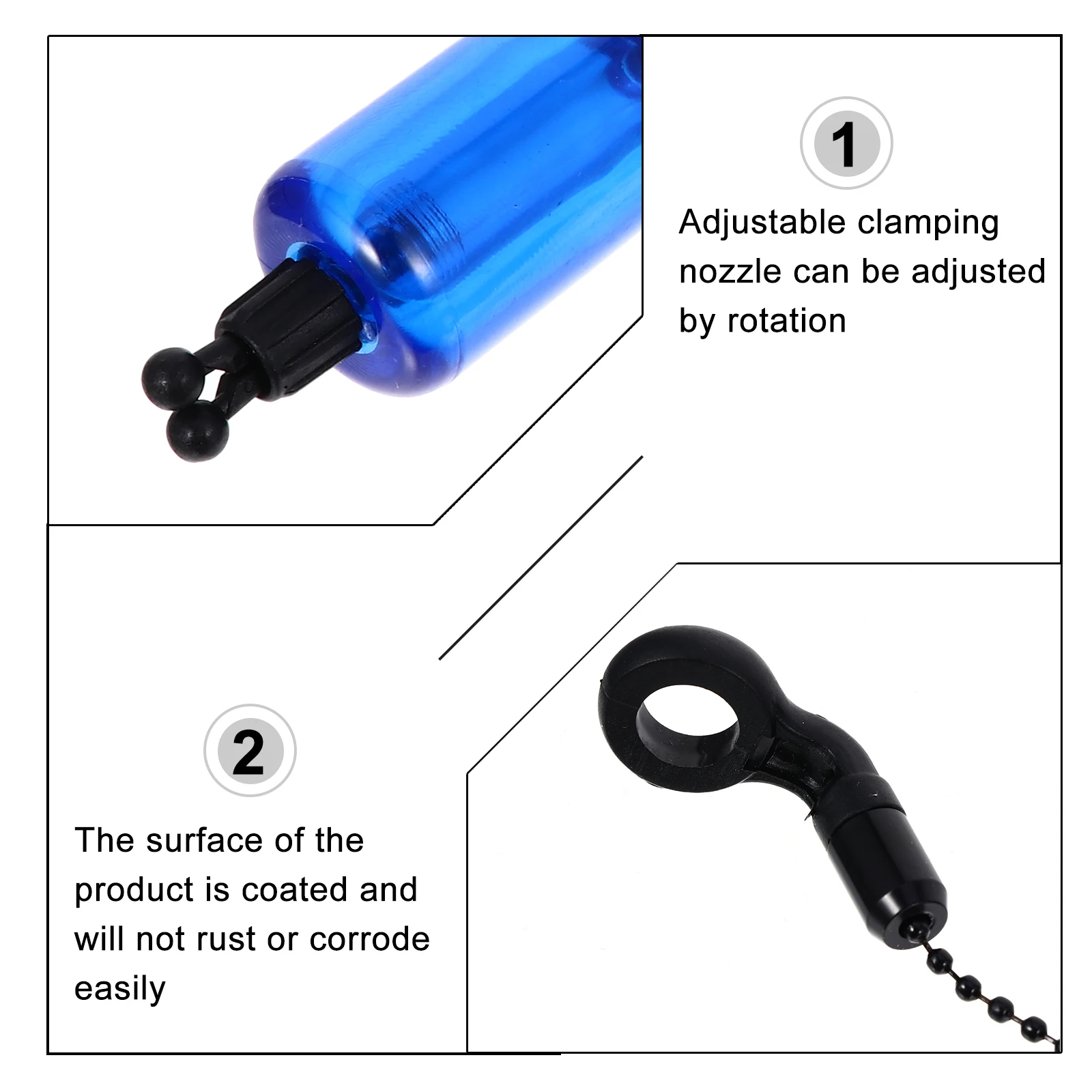 1

Adjustable clamping nozzle can be adjusted by rotation

2

The surface of the product is coated and will not rust or corrode easily