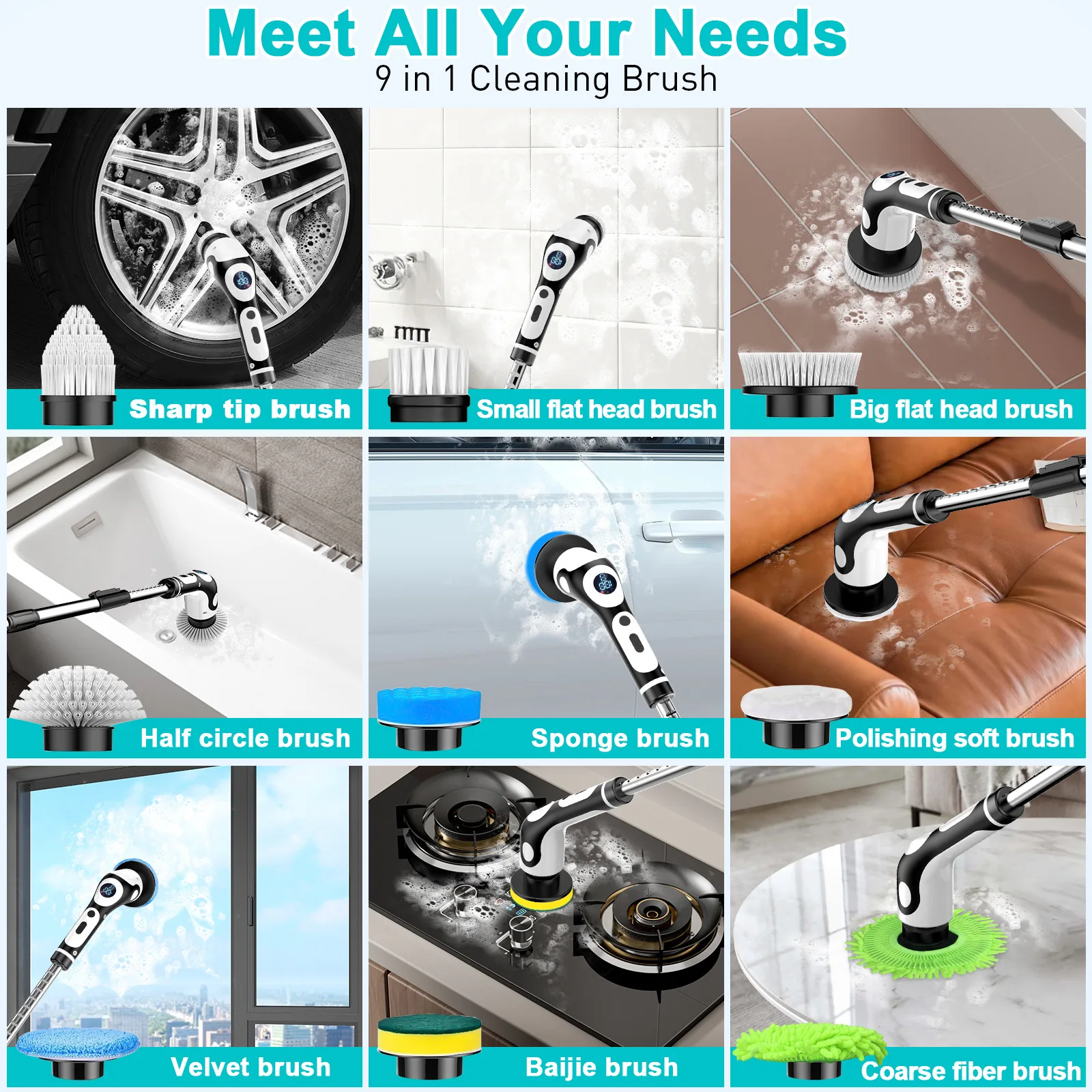 Meet All Your Needs
9 in 1 Cleaning Brush

Sharp tip brush

Small flat head brush

Big flat head brush

Half circle brush

Sponge brush

Polishing soft brush

Velvet brush

Baijie brush

Coarse fiber brush