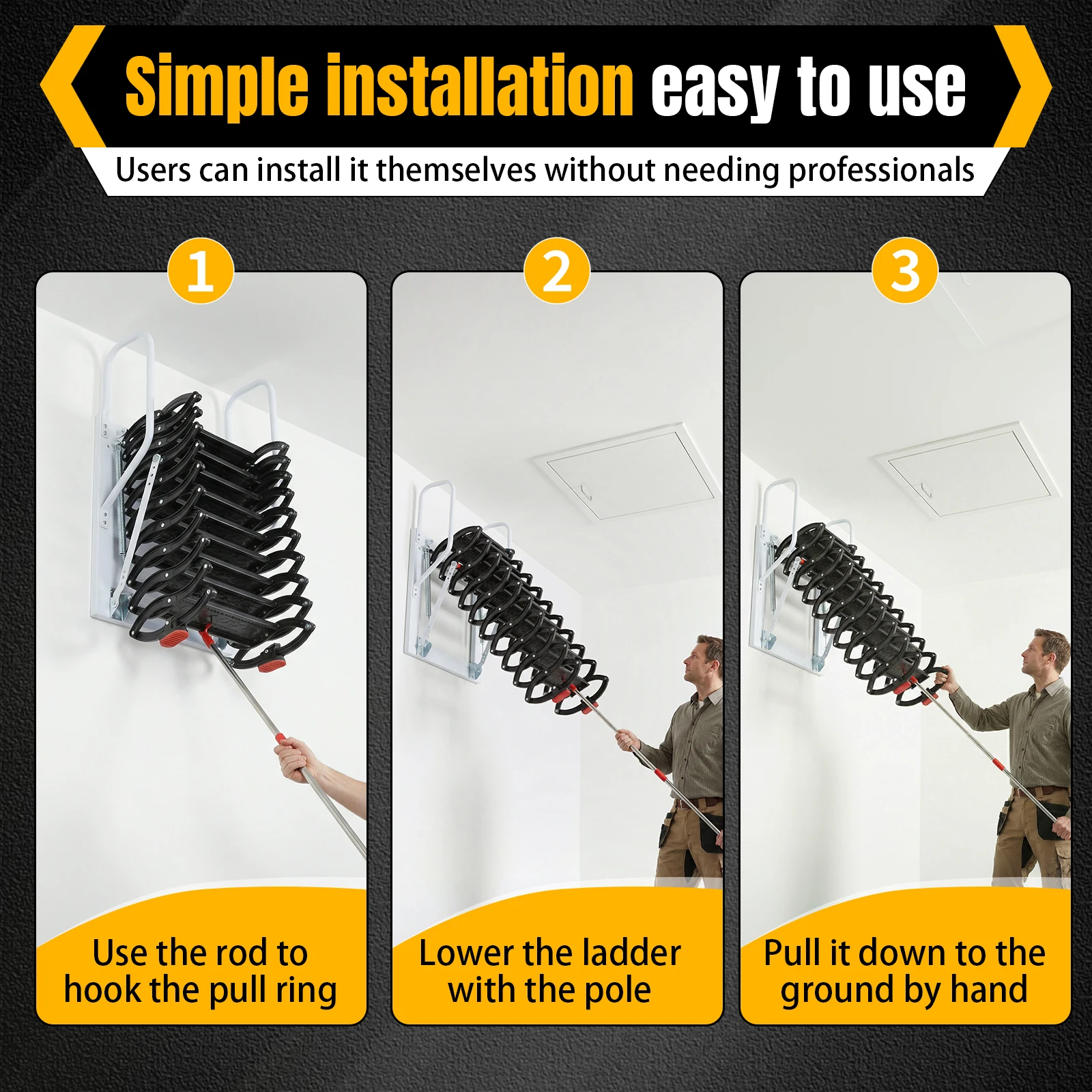 Simple installation easy to use

Users can install it themselves without needing professionals

1

Use the rod to hook the pull ring

2

Lower the ladder with the pole

3

Pull it down to the ground by hand