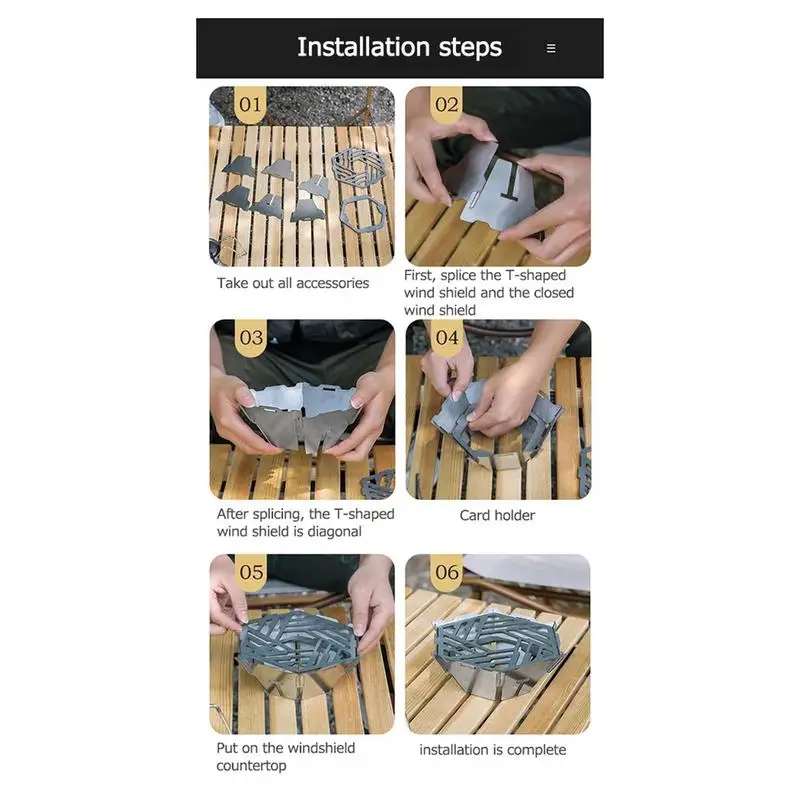 Installation steps ≡

01

Take out all accessories

02

First, splice the T-shaped wind shield and the closed wind shield

03

After splicing, the T-shaped wind shield is diagonal

04

Card holder

05

Put on the windshield countertop

06

installation is complete