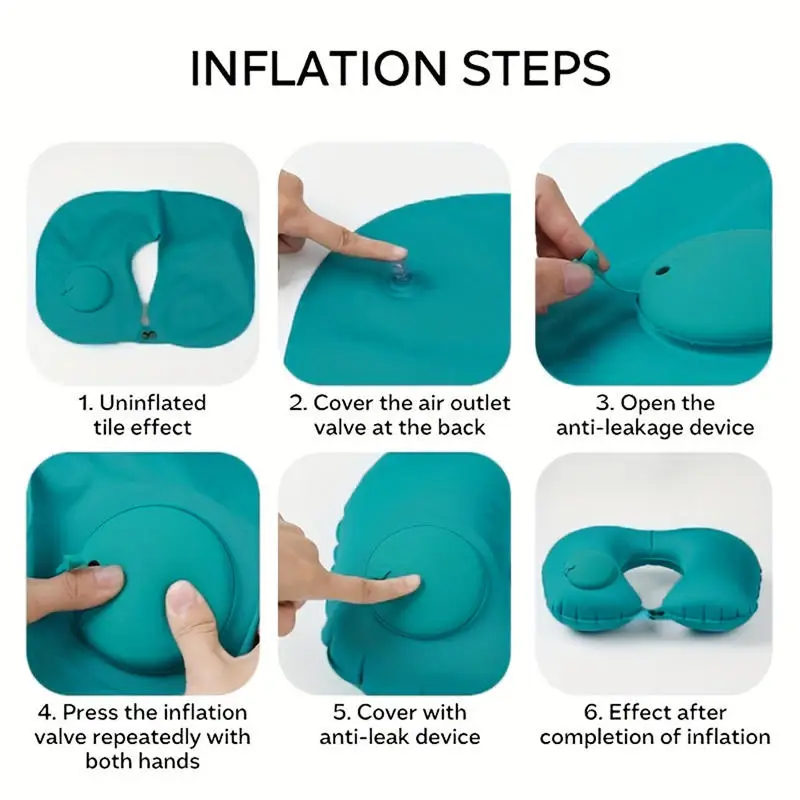 INFLATION STEPS

1. Uninflated tile effect

2. Cover the air outlet valve at the back

3. Open the anti-leakage device

4. Press the inflation valve repeatedly with both hands

5. Cover with anti-leak device

6. Effect after completion of inflation