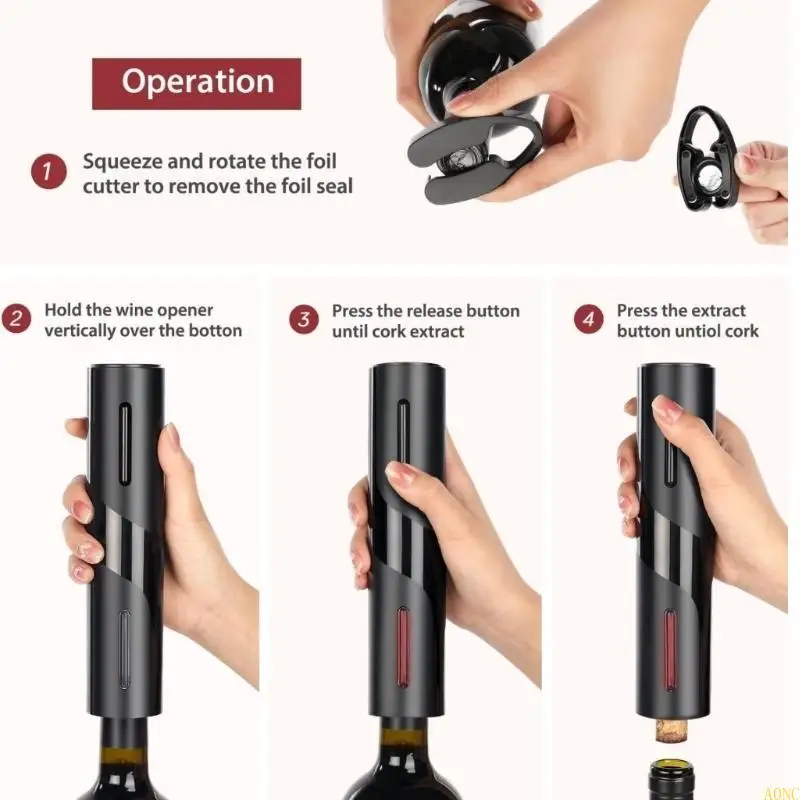 Operation

1 Squeeze and rotate the foil cutter to remove the foil seal

2 Hold the wine opener vertically over the botton

3 Press the release button until cork extract

4 Press the extract button untiol cork

AONC