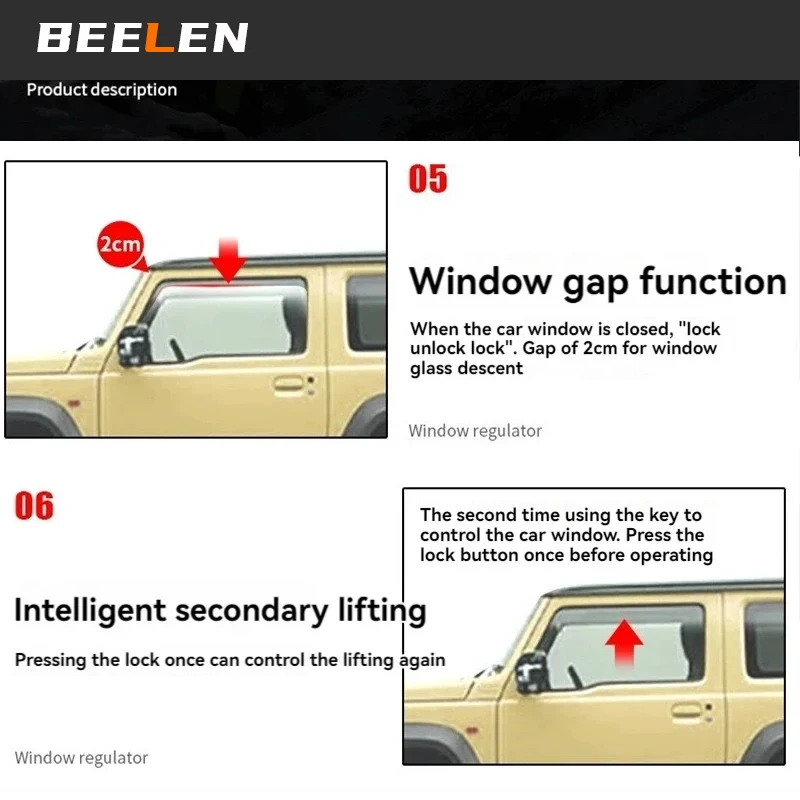 BEELEN

Product description

2cm

05

Window gap function

When the car window is closed, "lock unlock lock". Gap of 2cm for window glass descent

Window regulator

06

Intelligent secondary lifting

Pressing the lock once can control the lifting again

Window regulator

The second time using the key to control the car window. Press the lock button once before operating