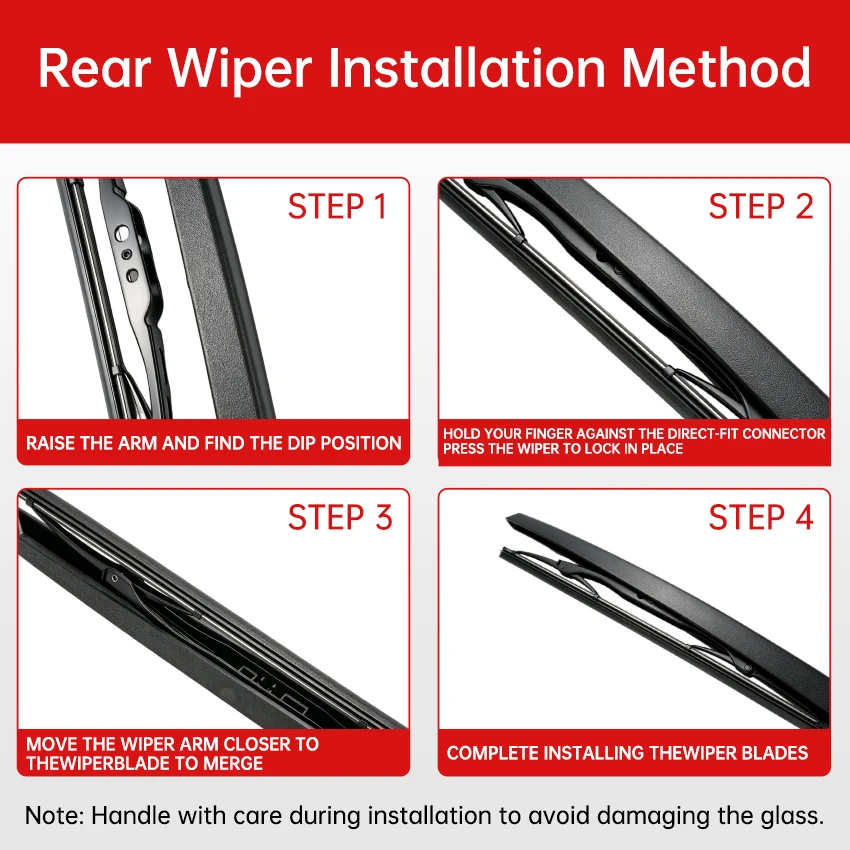 Rear Wiper Installation Method

STEP 1

RAISE THE ARM AND FIND THE DIP POSITION

STEP 2

HOLD YOUR FINGER AGAINST THE DIRECT-FIT CONNECTOR PRESS THE WIPER TO LOCK IN PLACE

STEP 3

MOVE THE WIPER ARM CLOSER TO THEWIPERBLADE TO MERGE

STEP 4

COMPLETE INSTALLING THEWIPER BLADES

Note: Handle with care during installation to avoid damaging the glass.