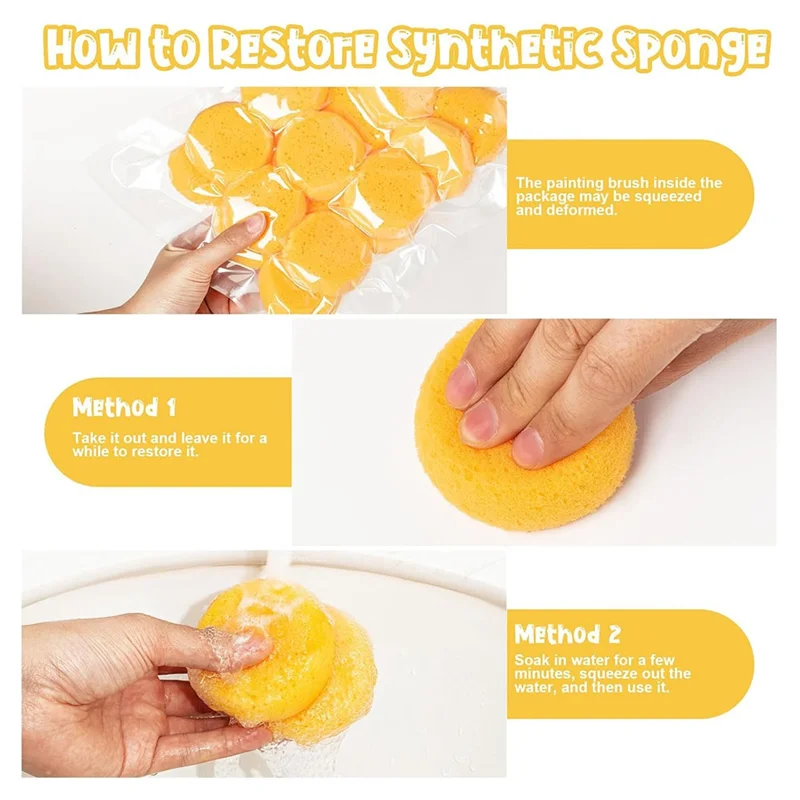 How to Restore Synthetic Sponge

The painting brush inside the package may be squeezed and deformed.

Method 1

Take it out and leave it for a while to restore it.

Method 2

Soak in water for a few minutes, squeeze out the water, and then use it.