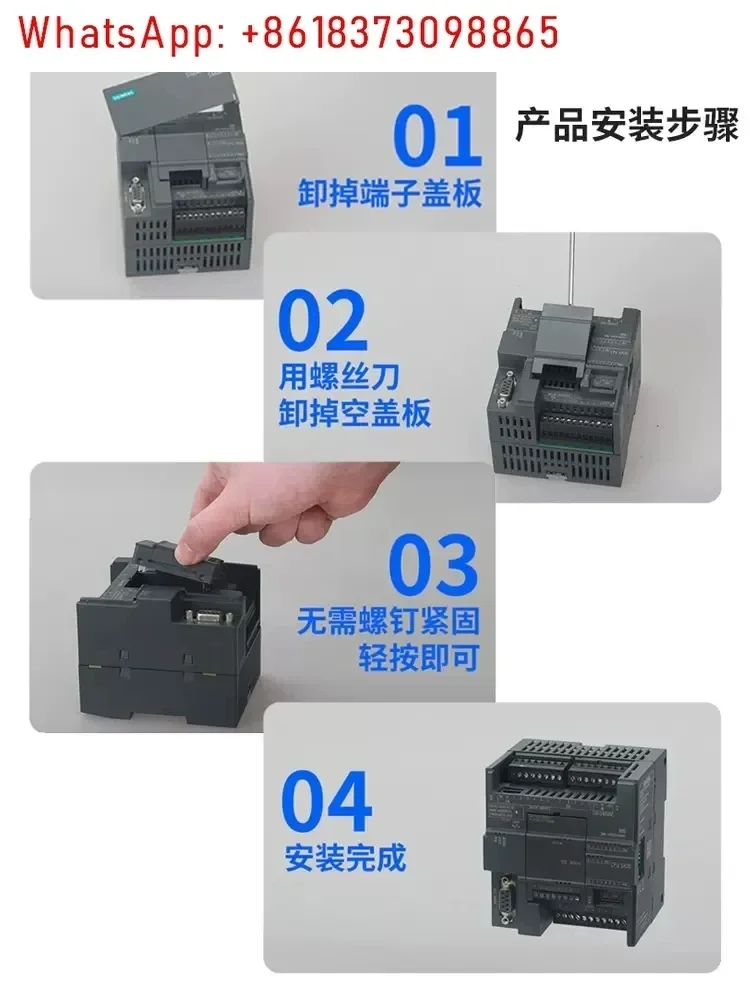 WhatsApp: +8618373098865

产品安装步骤

01
卸掉端子盖板

02
用螺丝刀
卸掉空盖板

03
无需螺钉紧固
轻按即可

04
安装完成