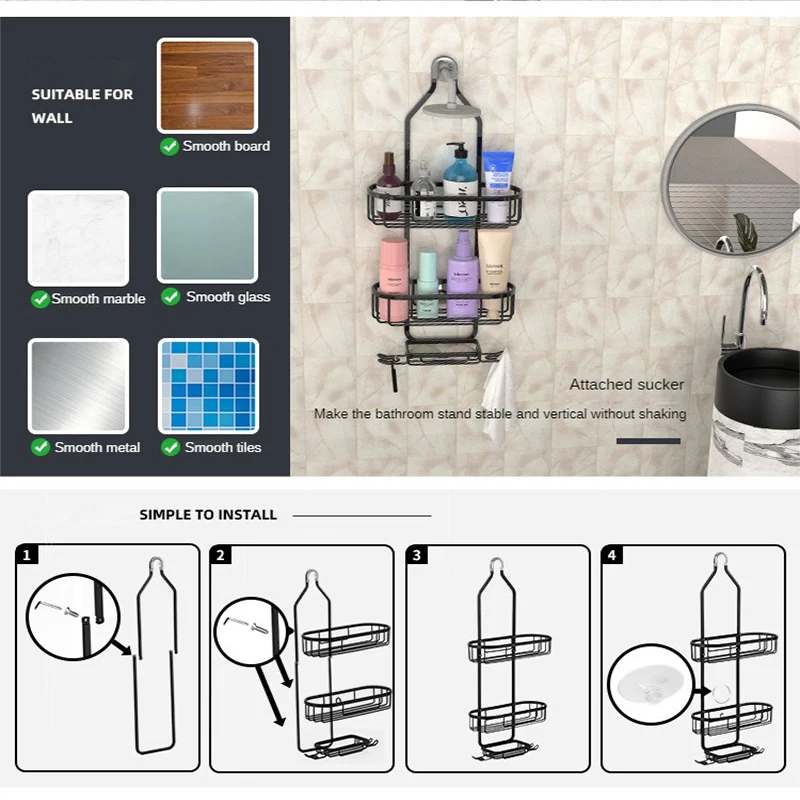 SUITABLE FOR WALL

Smooth board

Smooth marble

Smooth glass

Smooth metal

Smooth tiles

Attached sucker

Make the bathroom stand stable and vertical without shaking

SIMPLE TO INSTALL

1

2

3

4