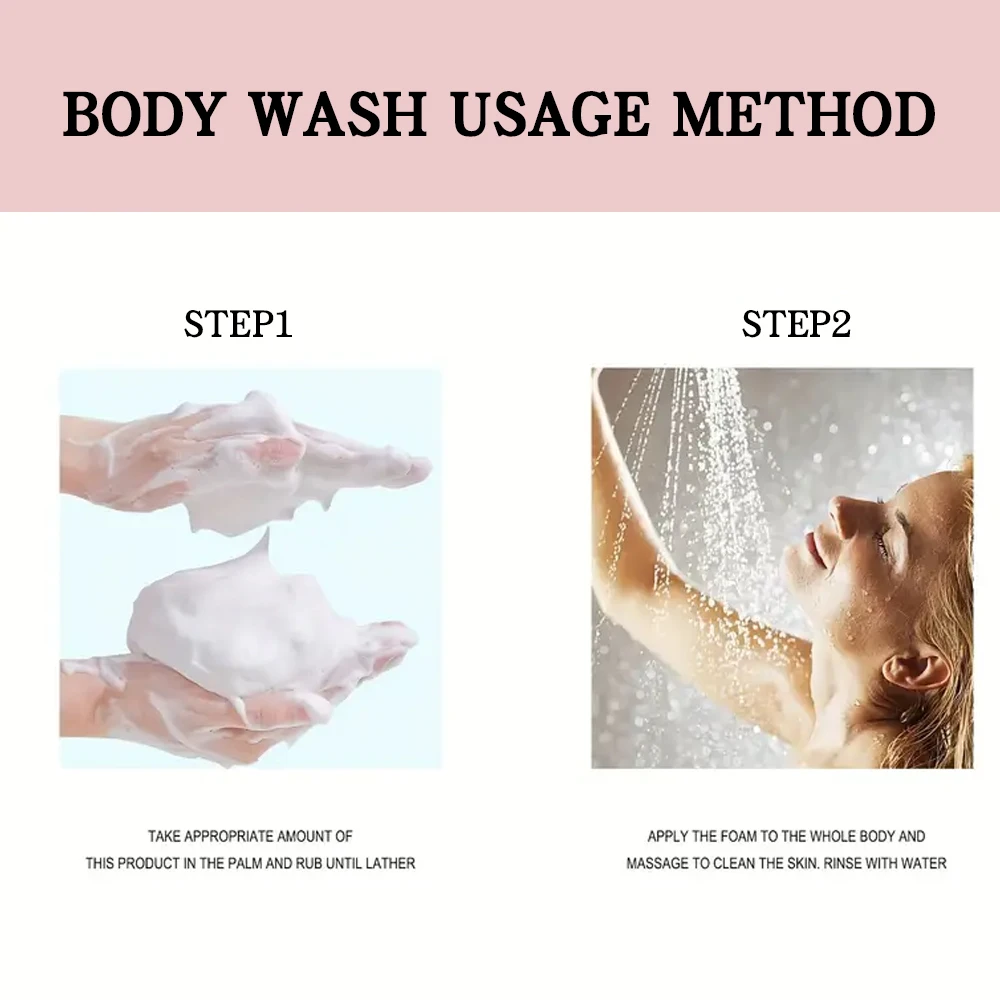 BODY WASH USAGE METHOD

STEP1

TAKE APPROPRIATE AMOUNT OF THIS PRODUCT IN THE PALM AND RUB UNTIL LATHER

STEP2

APPLY THE FOAM TO THE WHOLE BODY AND MASSAGE TO CLEAN THE SKIN. RINSE WITH WATER