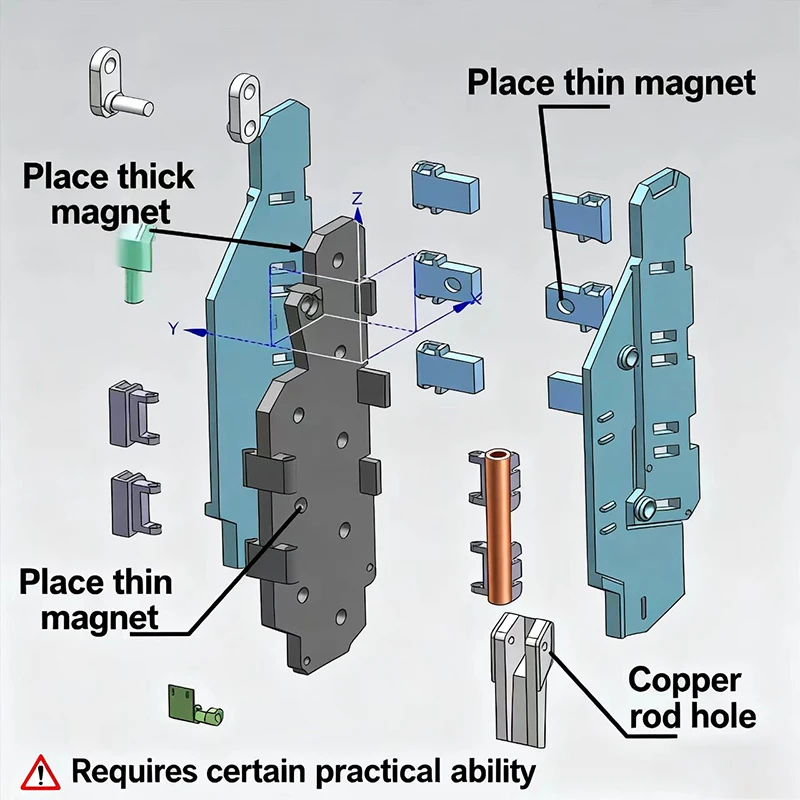 Place thin magnet

Place thick magnet

Z

Y

X

Place thin magnet

Copper rod hole

Requires certain practical ability