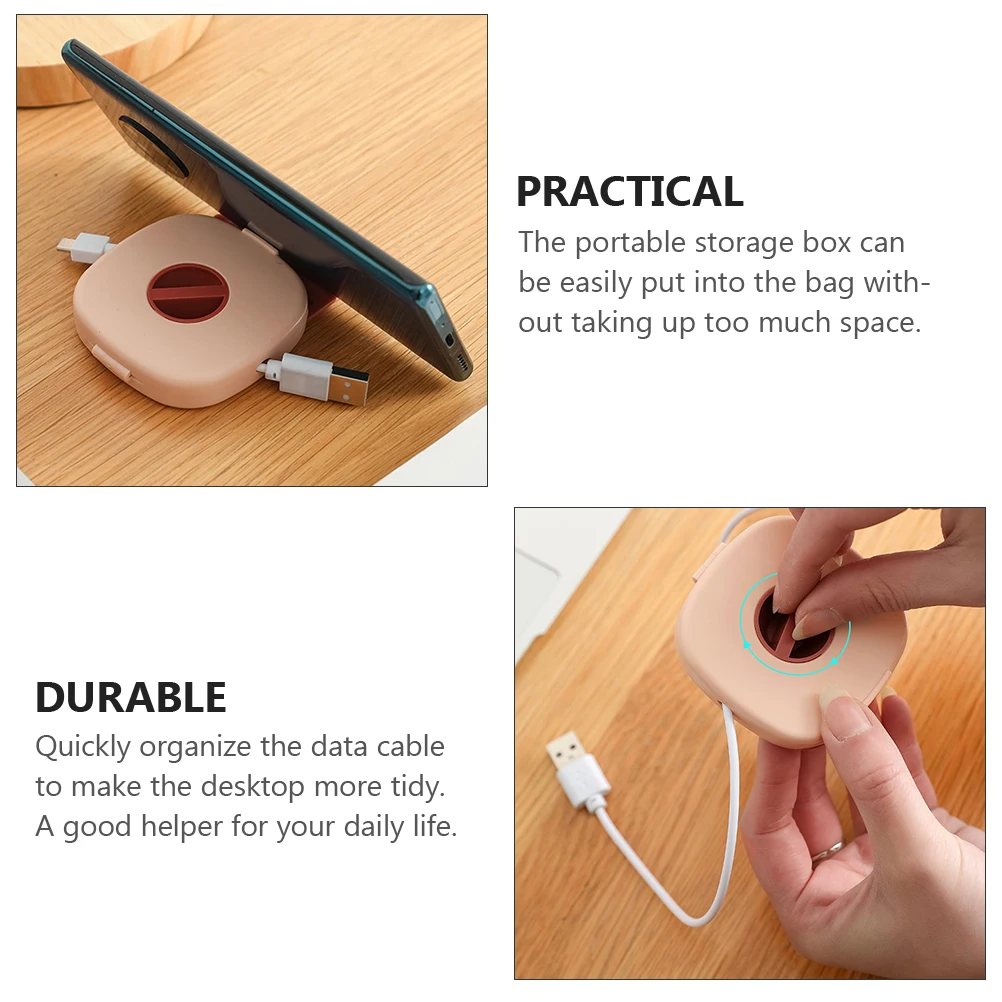 PRACTICAL
The portable storage box can be easily put into the bag without taking up too much space.

DURABLE
Quickly organize the data cable to make the desktop more tidy. A good helper for your daily life.