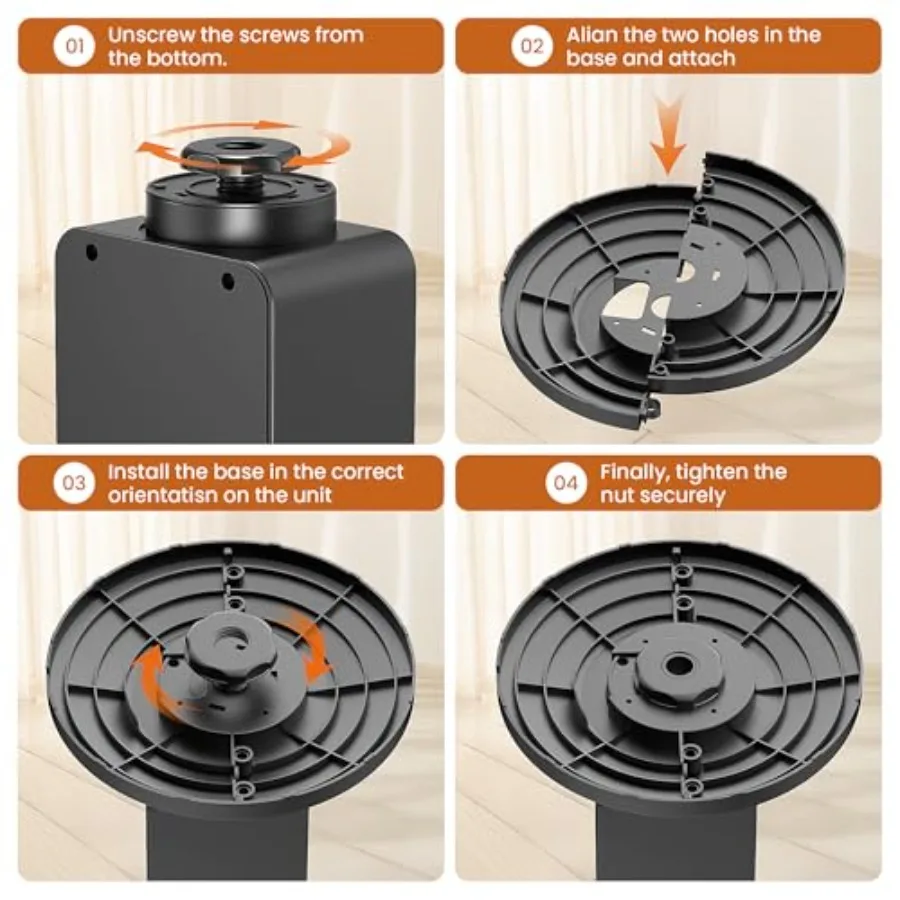 01 Unscrew the screws from the bottom.

02 Alian the two holes in the base and attach

03 Install the base in the correct orientatisn on the unit

04 Finally, tighten the nut securely