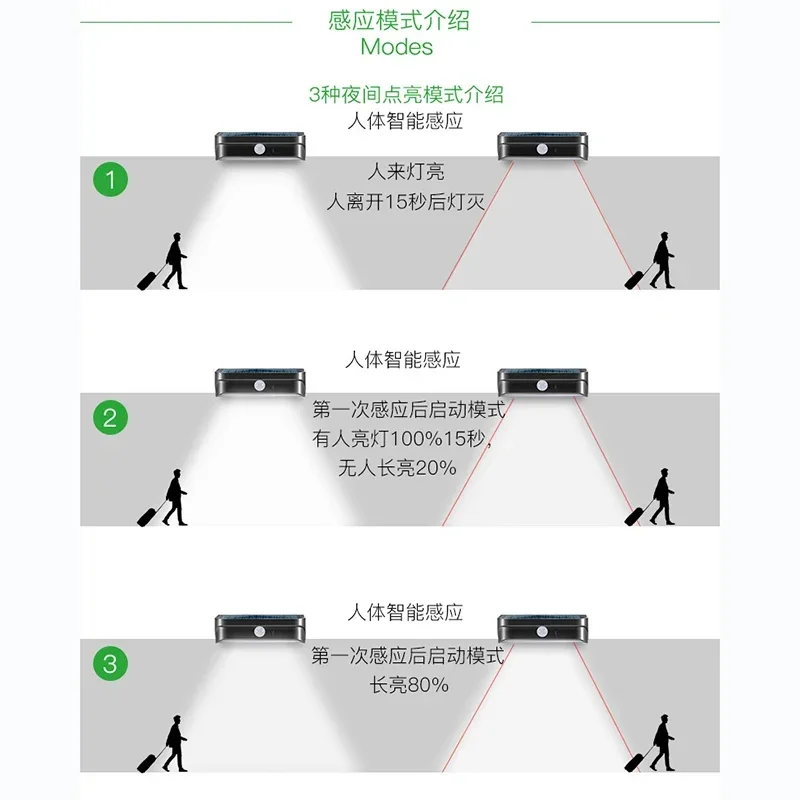 感应模式介绍
Modes

3种夜间点亮模式介绍
人体智能感应

1

人来灯亮
人离开15秒后灯灭

人体智能感应

2

第一次感应后启动模式
有人亮灯100%15秒，
无人长亮20%

人体智能感应

3

第一次感应后启动模式
长亮80%