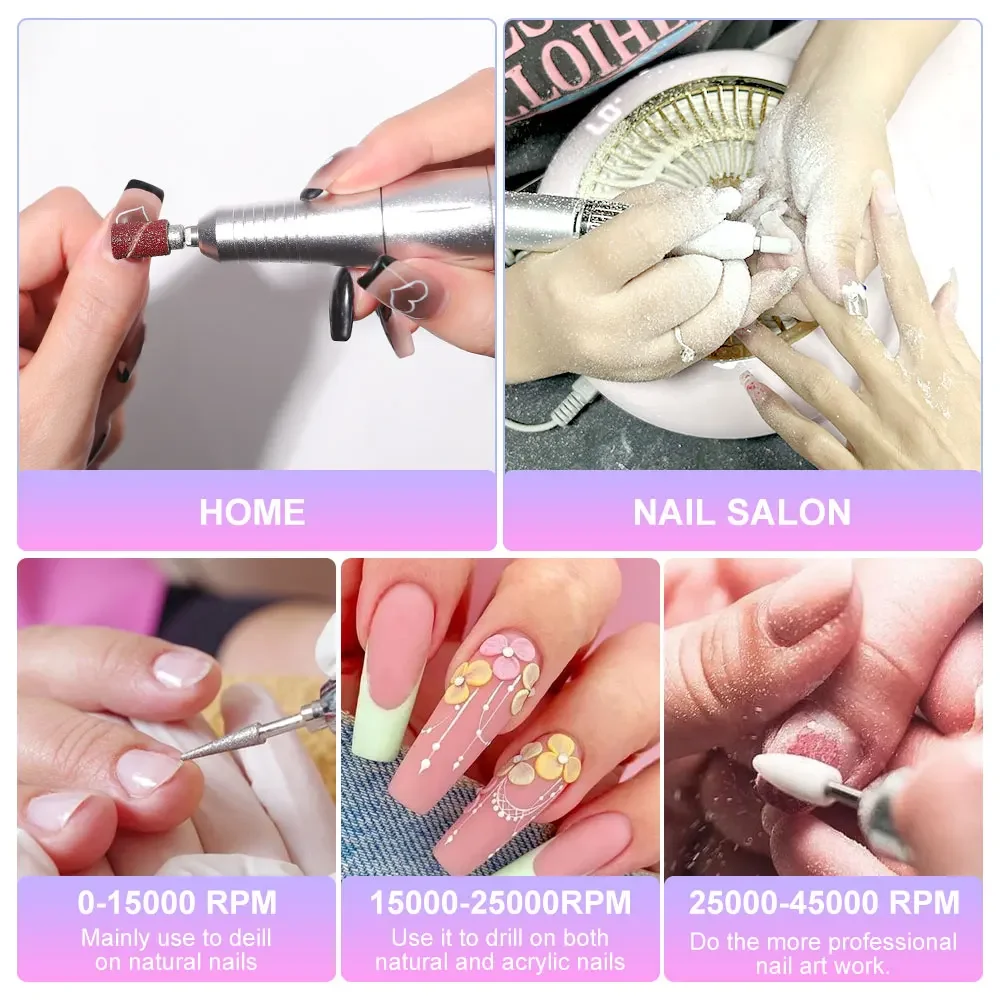 HOME

NAIL SALON

0-15000 RPM
Mainly use to deill on natural nails

15000-25000RPM
Use it to drill on both natural and acrylic nails

25000-45000 RPM
Do the more professional nail art work.