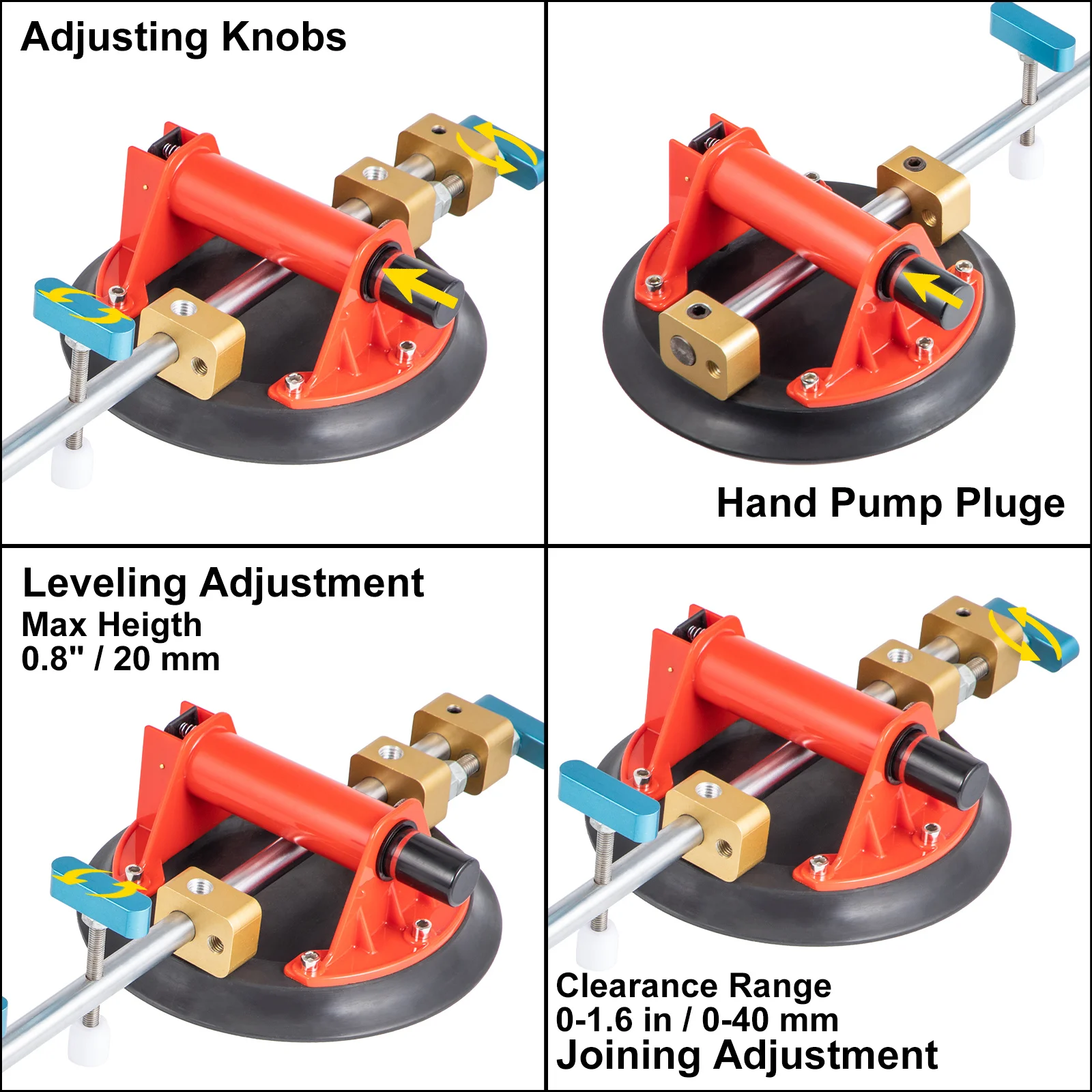 Adjusting Knobs

Hand Pump Pluge

Leveling Adjustment
Max Heigth
0.8'' / 20 mm

Clearance Range
0-1.6 in / 0-40 mm
Joining Adjustment