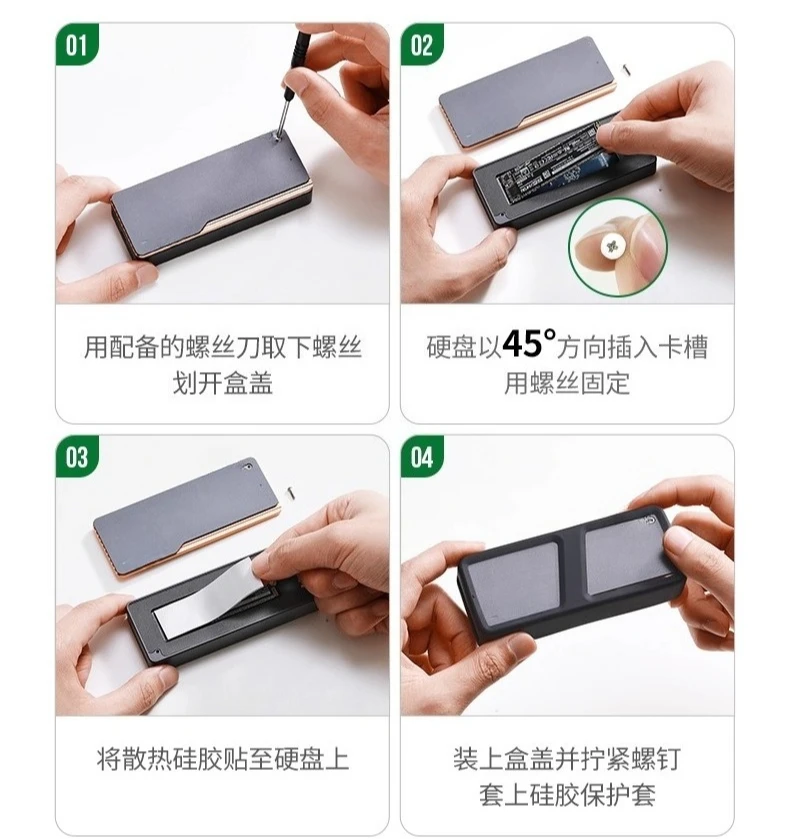 01

用配备的螺丝刀取下螺丝
划开盒盖

02

硬盘以45°方向插入卡槽
用螺丝固定

03

将散热硅胶贴至硬盘上

04

装上盒盖并拧紧螺钉
套上硅胶保护套