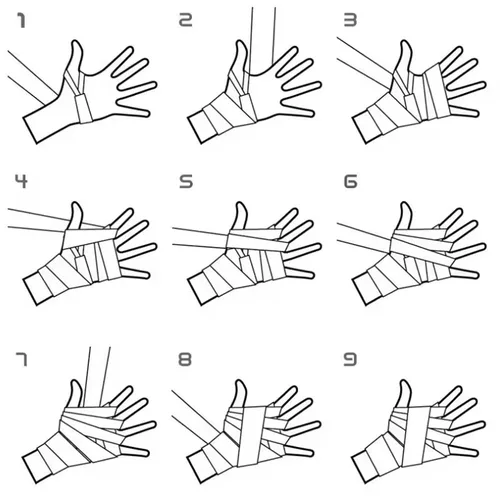 1

2

3

4

5

6

7

8

9