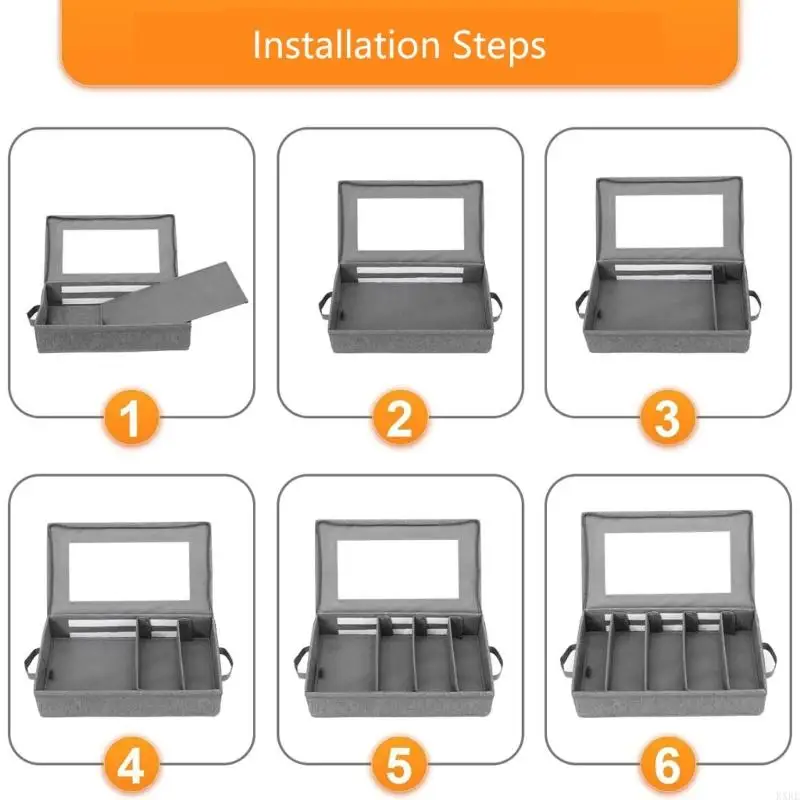 Installation Steps

1

2

3

4

5

6