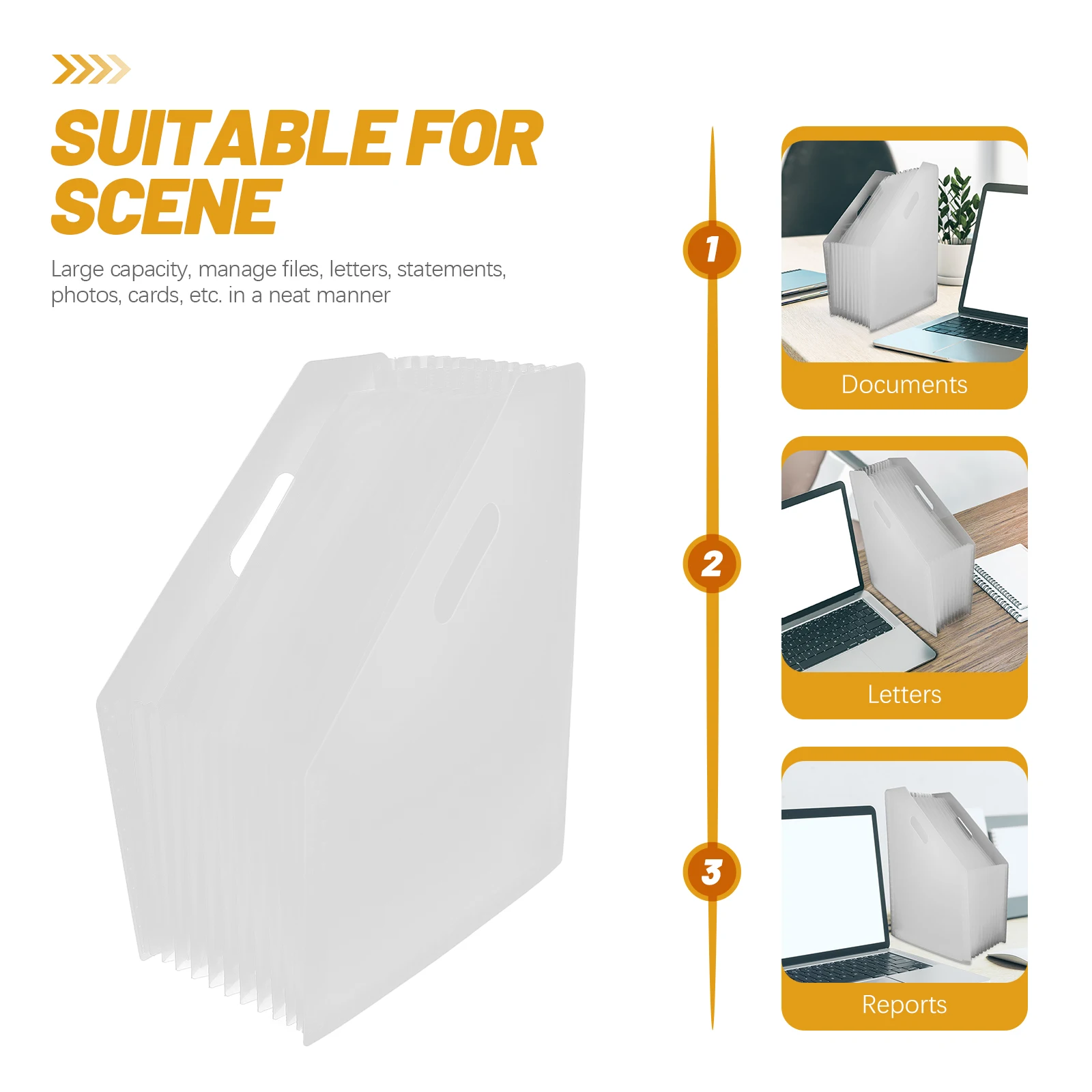 SUITABLE FOR SCENE

Large capacity, manage files, letters, statements, photos, cards, etc. in a neat manner

1

Documents

2

Letters

3

Reports