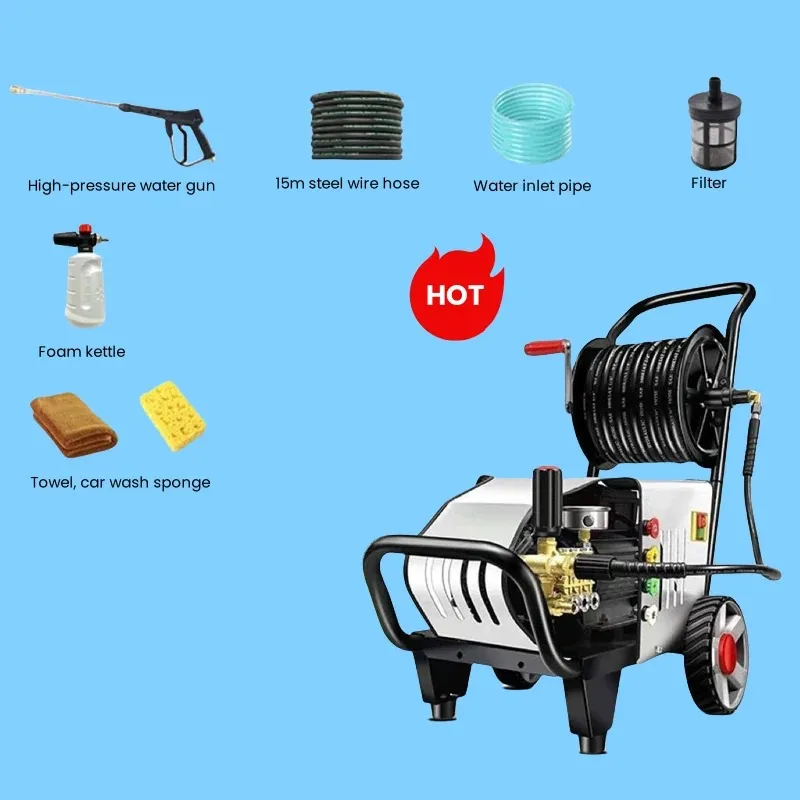 High-pressure water gun

15m steel wire hose

Water inlet pipe

Filter

Foam kettle

HOT

Towel, car wash sponge