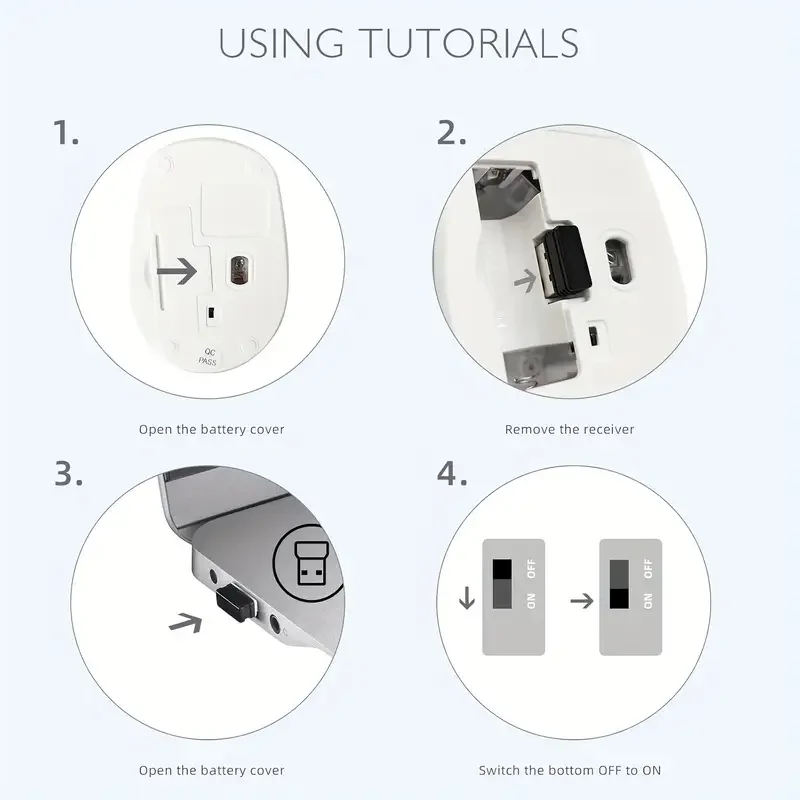 USING TUTORIALS

1.

QC PASS

Open the battery cover

2.

Remove the receiver

3.

Open the battery cover

4.

OFF

ON

OFF

ON

Switch the bottom OFF to ON